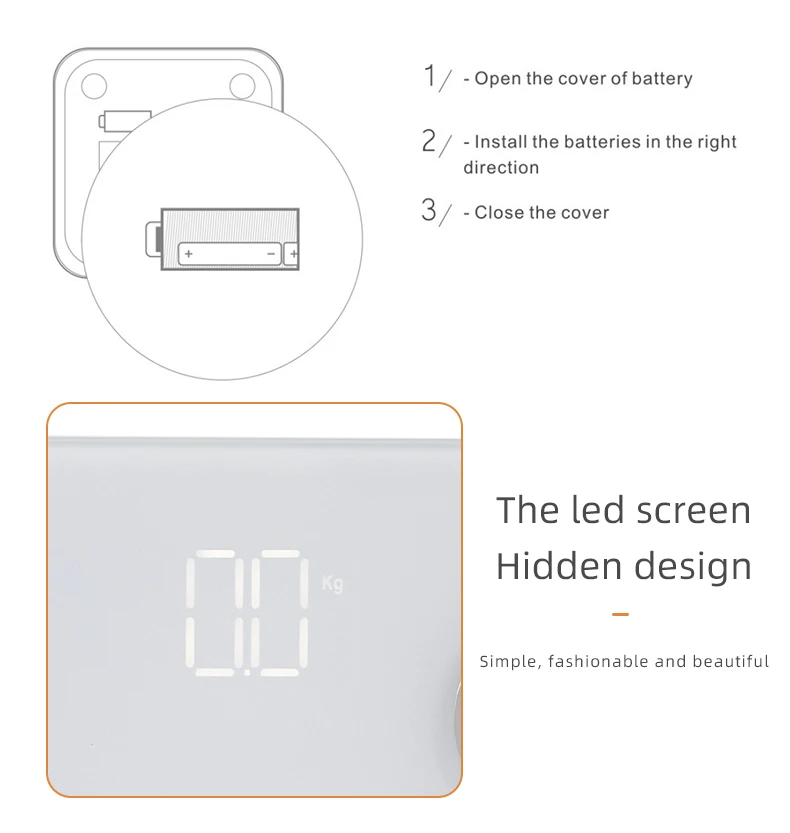 + − +

1/ - Open the cover of battery

2/ - Install the batteries in the right direction

3/ - Close the cover

0.0 Kg

The led screen
Hidden design

Simple, fashionable and beautiful