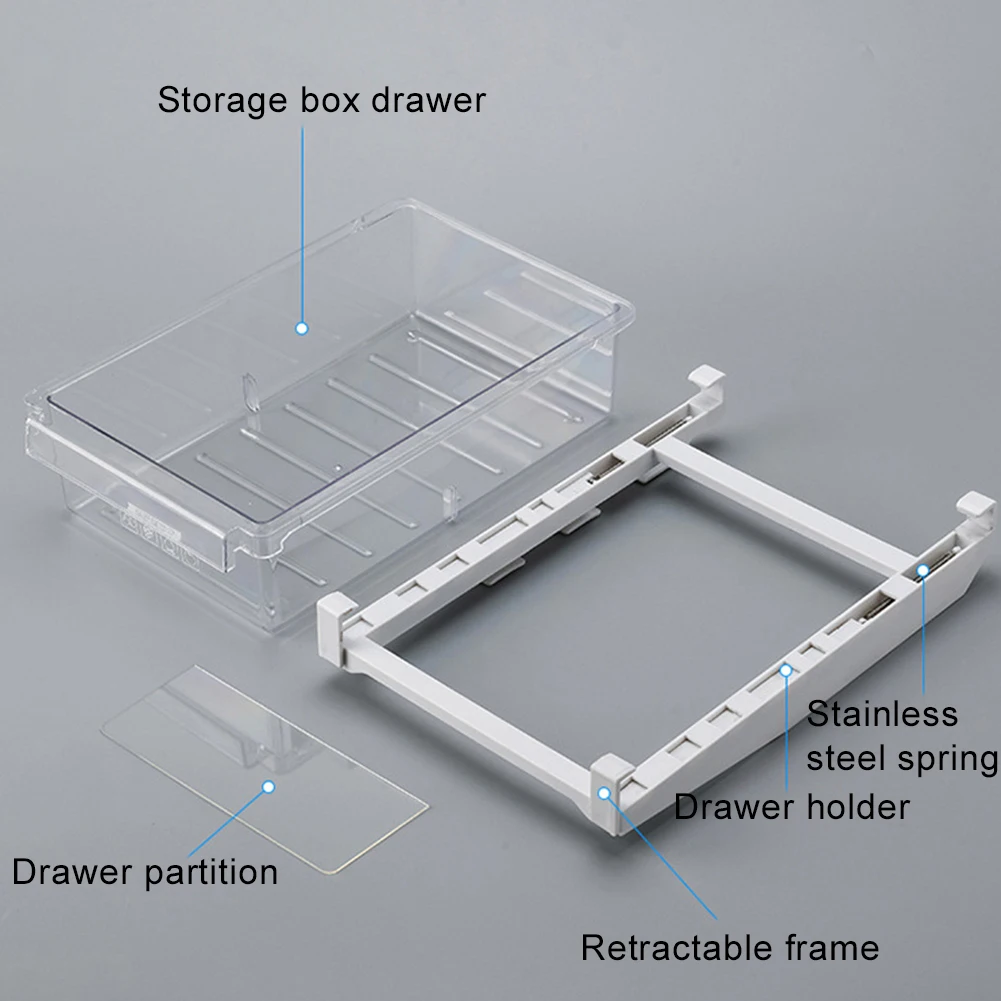 Storage box drawer

Stainless steel spring

Drawer holder

Drawer partition

Retractable frame