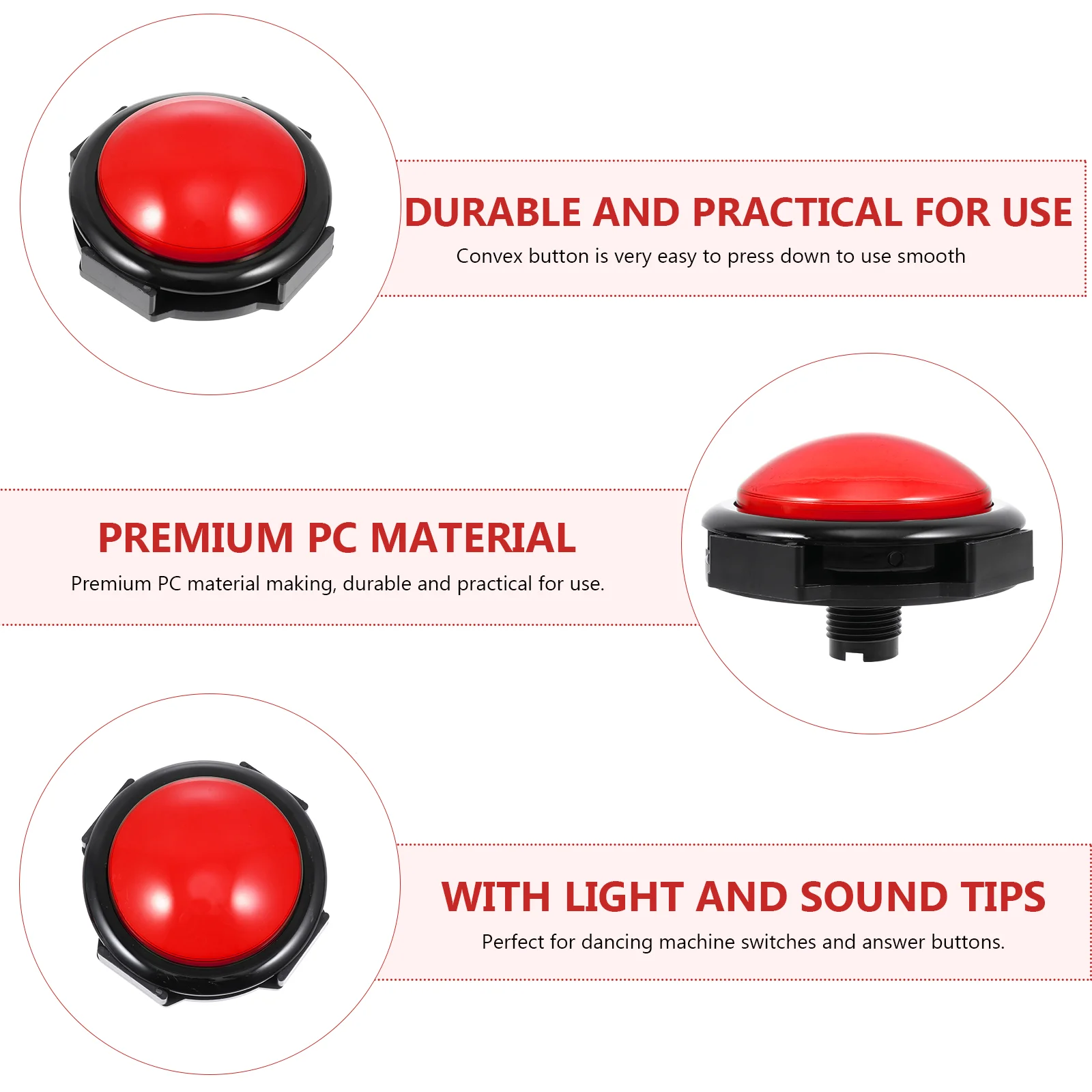 DURABLE AND PRACTICAL FOR USE

Convex button is very easy to press down to use smooth

PREMIUM PC MATERIAL

Premium PC material making, durable and practical for use.

WITH LIGHT AND SOUND TIPS

Perfect for dancing machine switches and answer buttons.