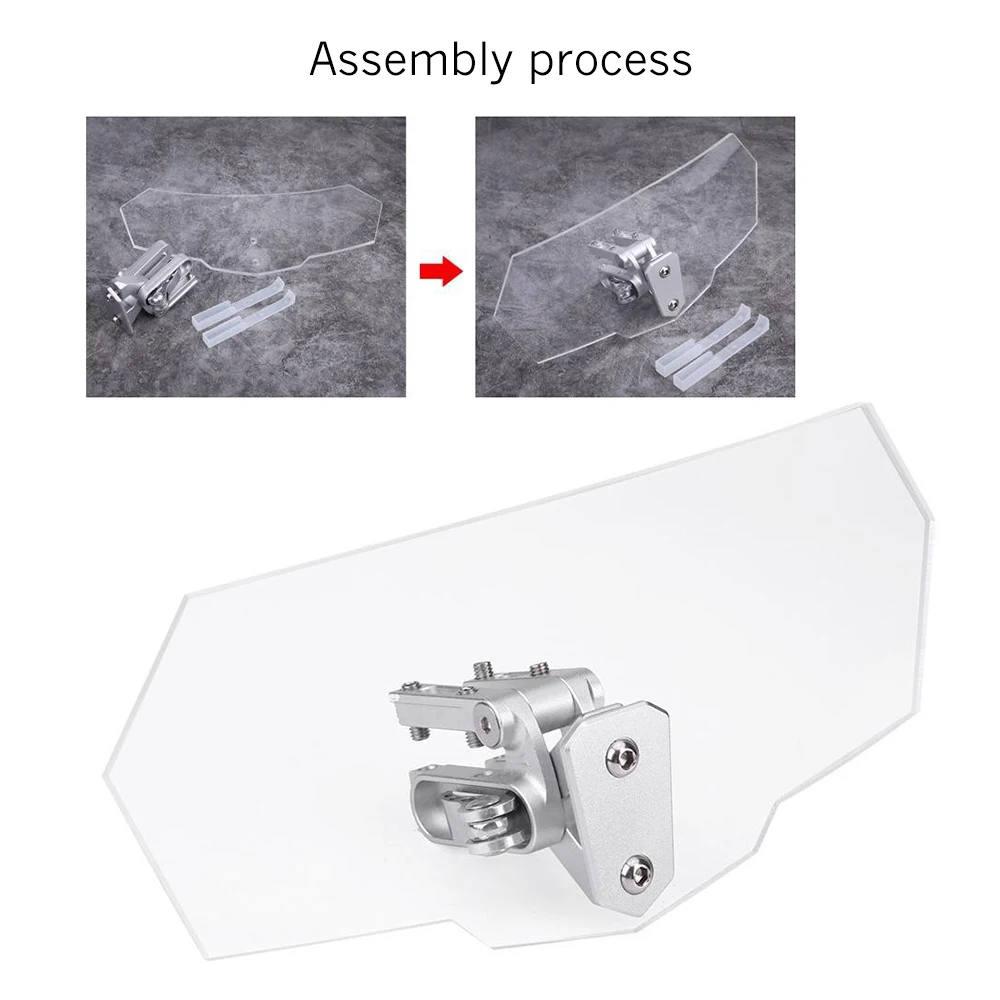 Assembly process