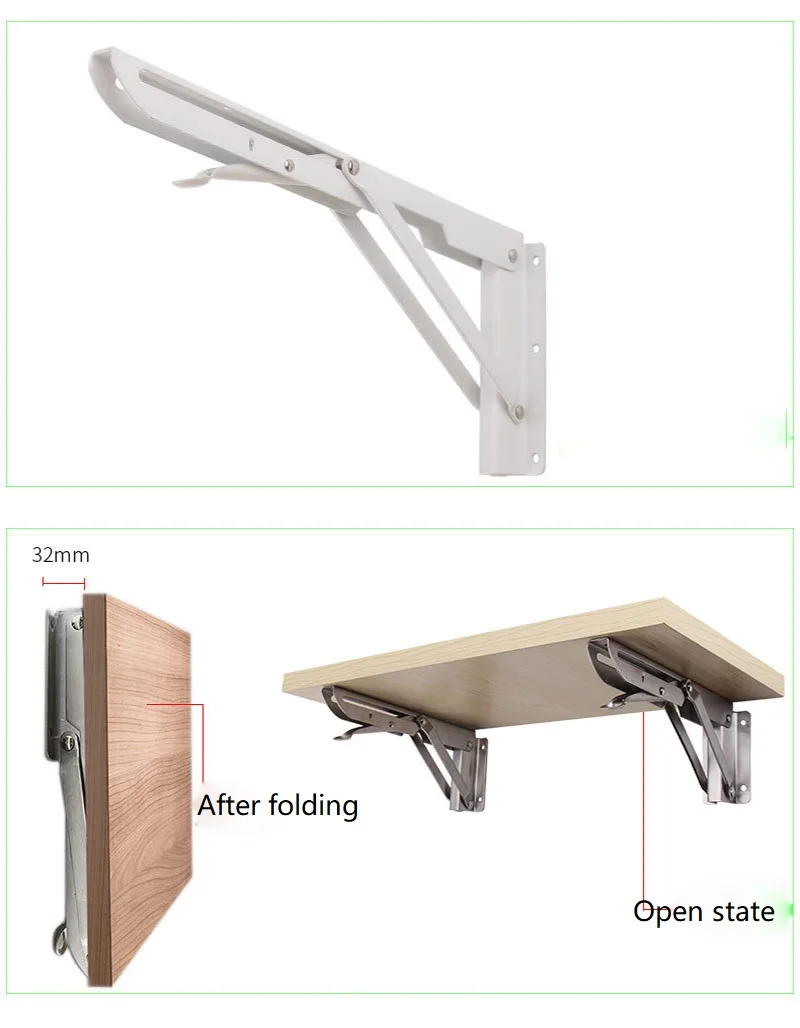 32mm

After folding

Open state