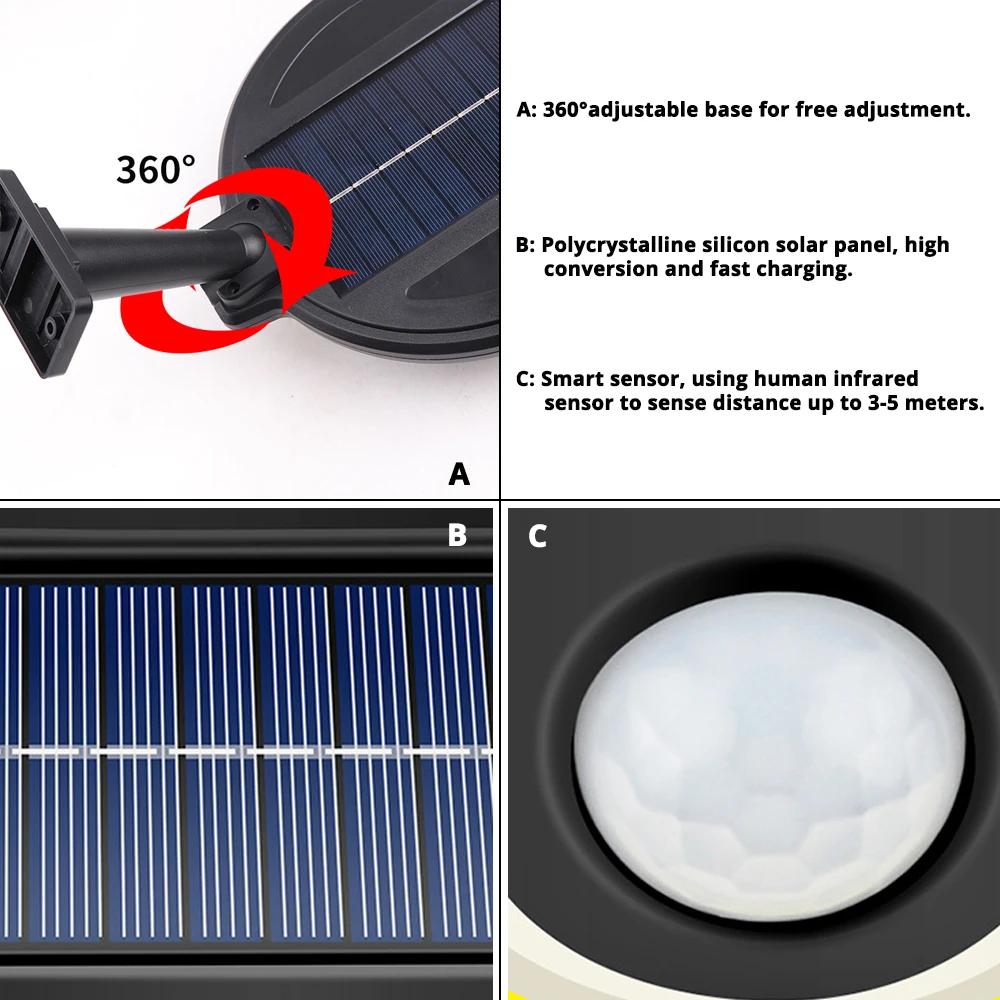 360°

A

A: 360°adjustable base for free adjustment.

B: Polycrystalline silicon solar panel, high conversion and fast charging.

C: Smart sensor, using human infrared sensor to sense distance up to 3-5 meters.

B

C