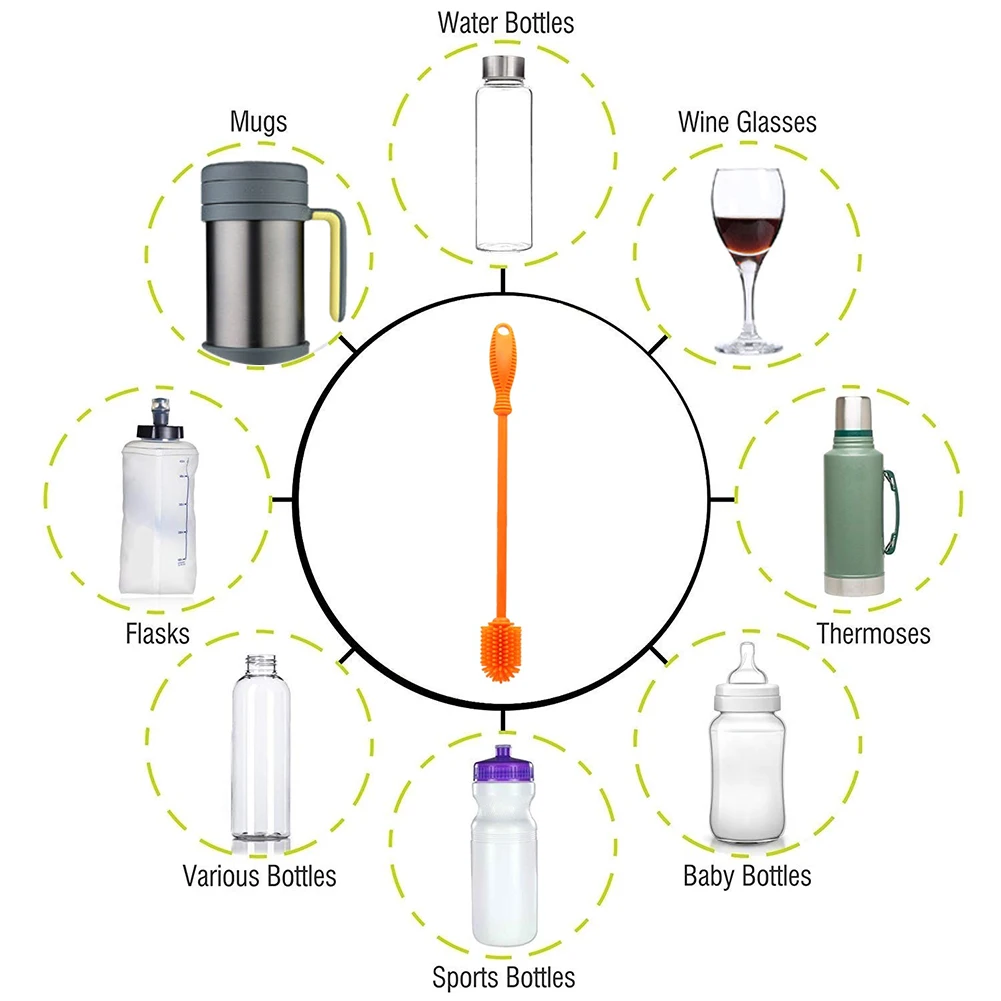 Water Bottles

Mugs

Wine Glasses

Flasks

Thermoses

Various Bottles

Baby Bottles

Sports Bottles