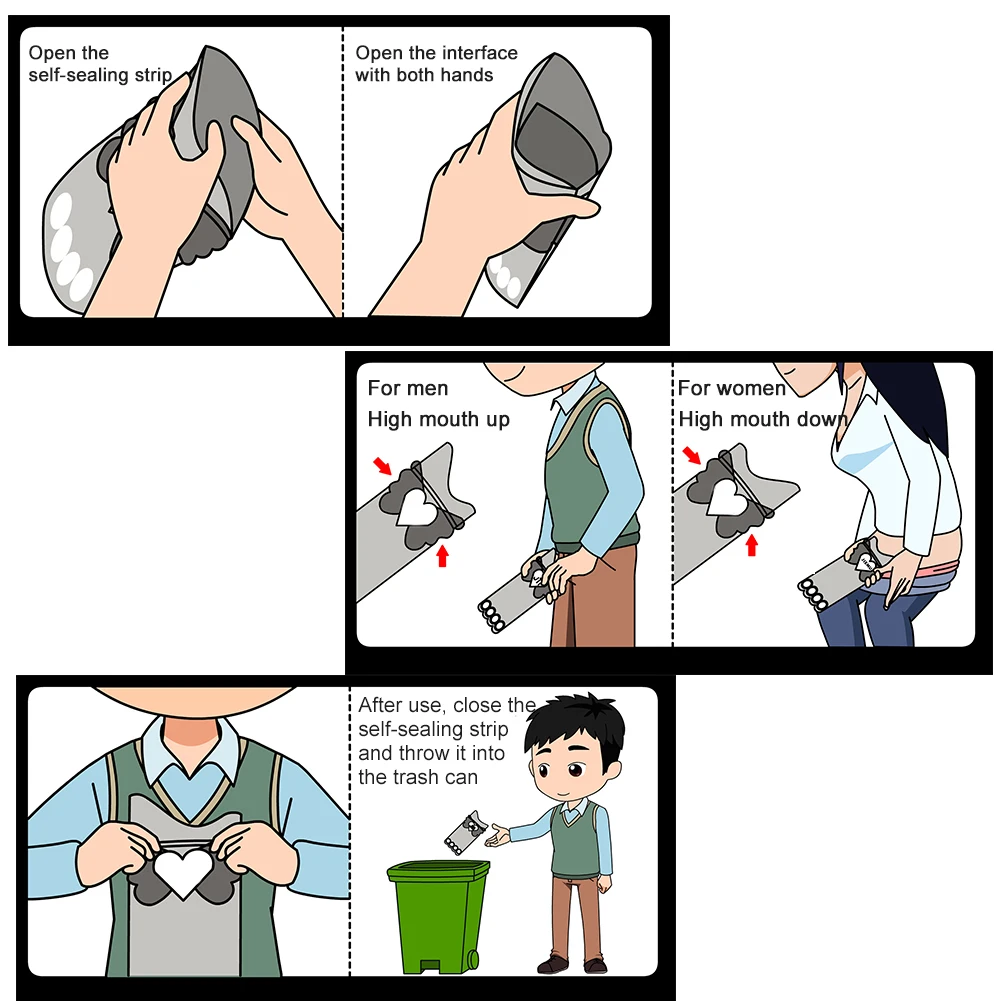 Open the self-sealing strip

Open the interface with both hands

For men
High mouth up

For women
High mouth down

After use, close the self-sealing strip and throw it into the trash can