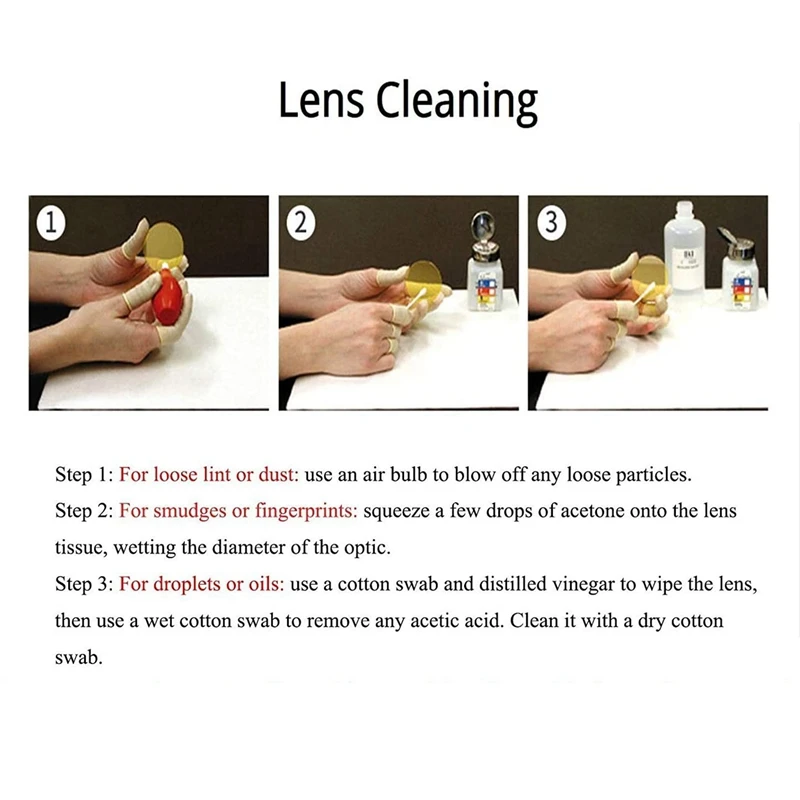 Lens Cleaning

1

2

3

Step 1: For loose lint or dust: use an air bulb to blow off any loose particles.

Step 2: For smudges or fingerprints: squeeze a few drops of acetone onto the lens tissue, wetting the diameter of the optic.

Step 3: For droplets or oils: use a cotton swab and distilled vinegar to wipe the lens, then use a wet cotton swab to remove any acetic acid. Clean it with a dry cotton swab.