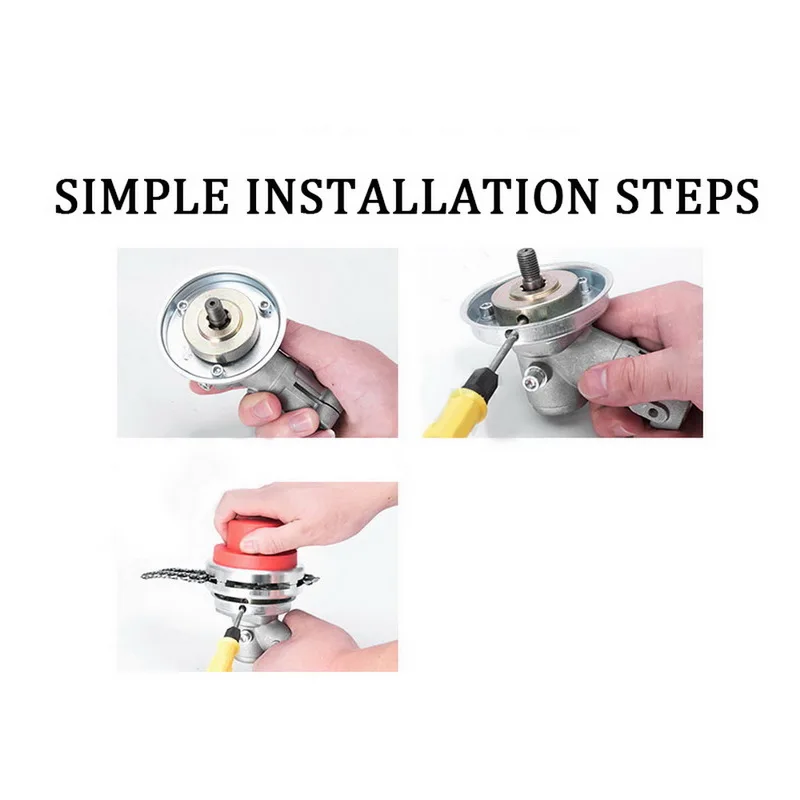 SIMPLE INSTALLATION STEPS