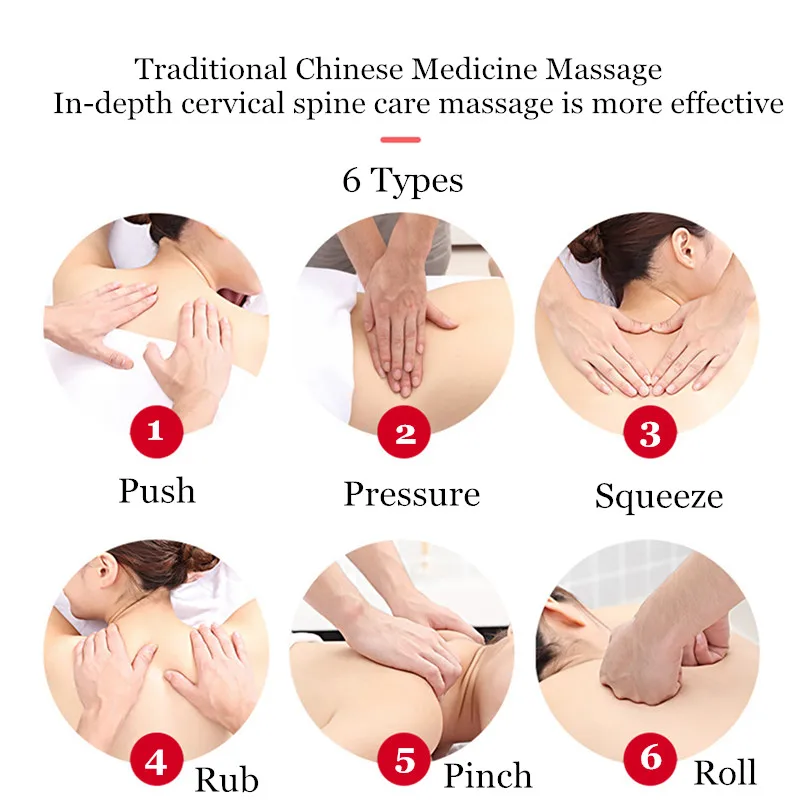 Traditional Chinese Medicine Massage
In-depth cervical spine care massage is more effective

6 Types

1
Push

2
Pressure

3
Squeeze

4
Rub

5
Pinch

6
Roll