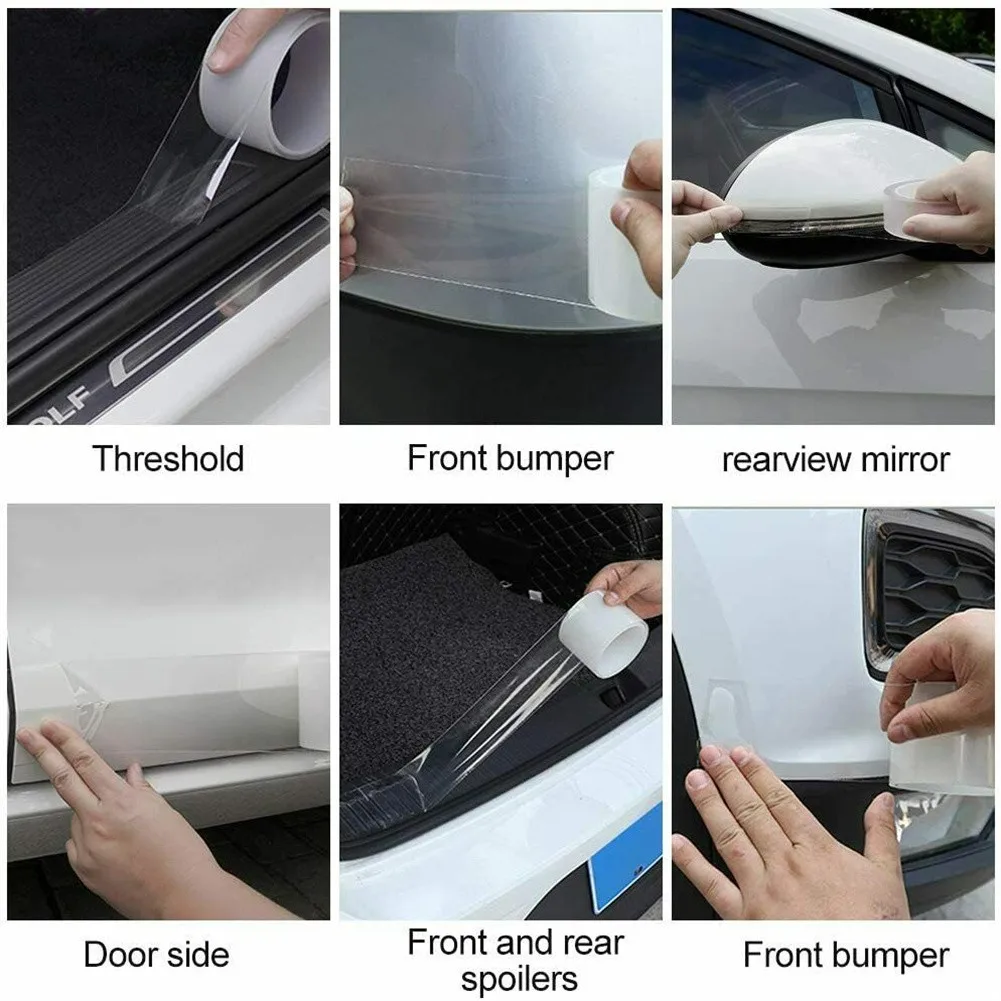 OLF

Threshold

Front bumper

rearview mirror

Door side

Front and rear spoilers

Front bumper