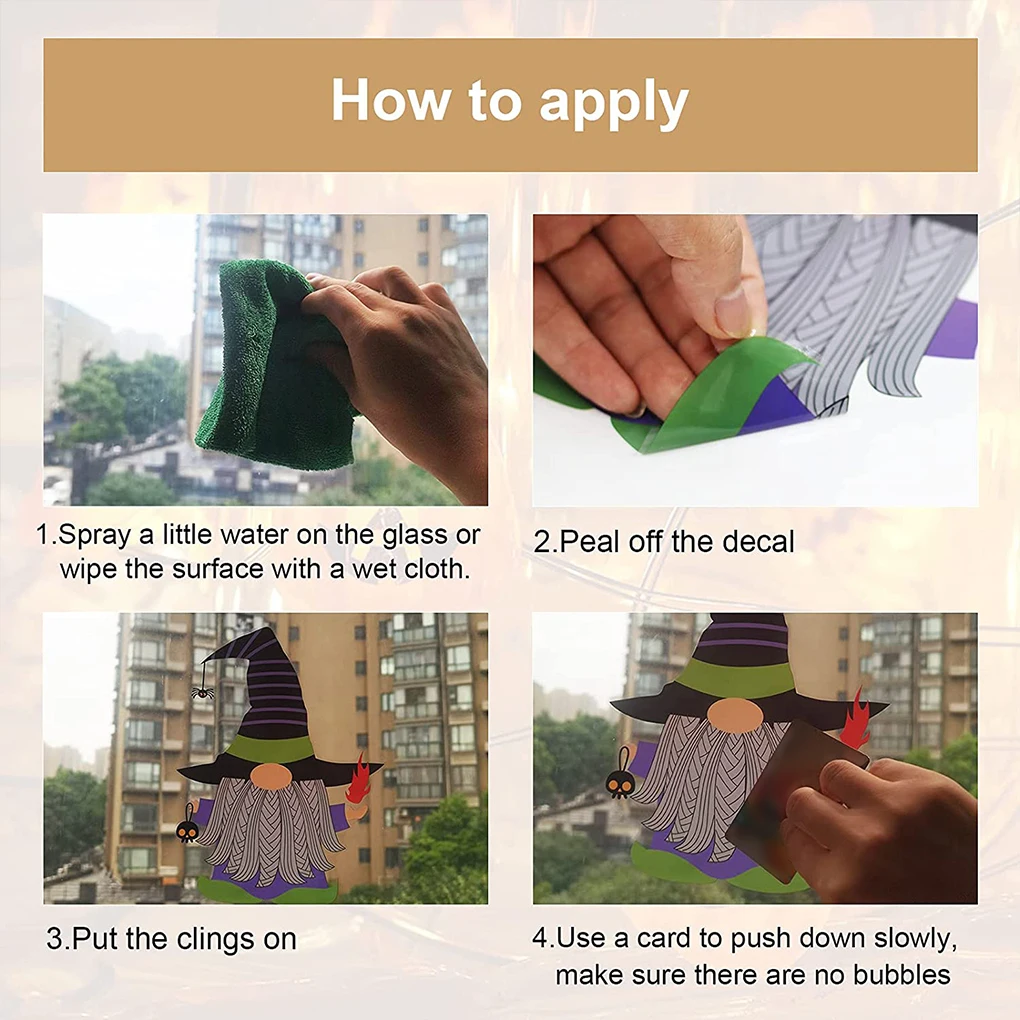 How to apply

1.Spray a little water on the glass or wipe the surface with a wet cloth.

2.Peal off the decal

3.Put the clings on

4.Use a card to push down slowly, make sure there are no bubbles