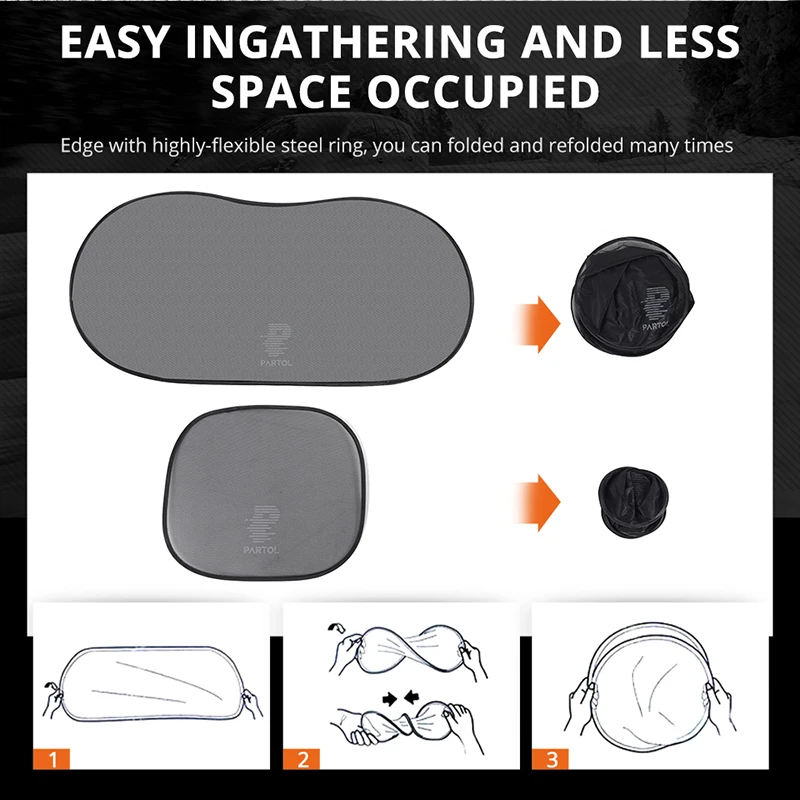 EASY INGATHERING AND LESS SPACE OCCUPIED

Edge with highly-flexible steel ring, you can folded and refolded many times

PARTOL

PARTOL

PARTOL

1

2

3