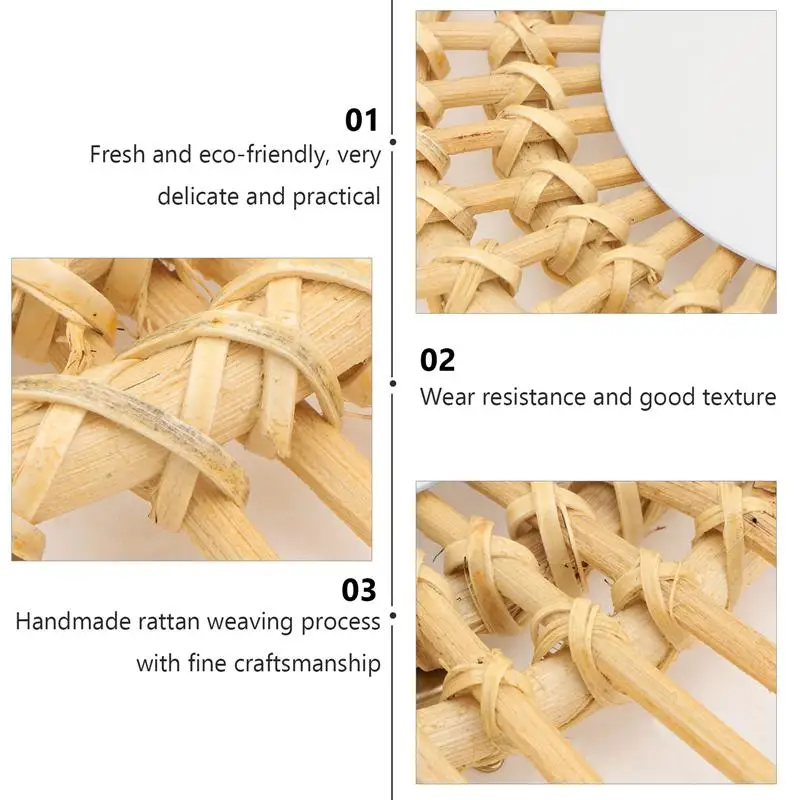 01
Fresh and eco-friendly, very delicate and practical

02
Wear resistance and good texture

03
Handmade rattan weaving process with fine craftsmanship