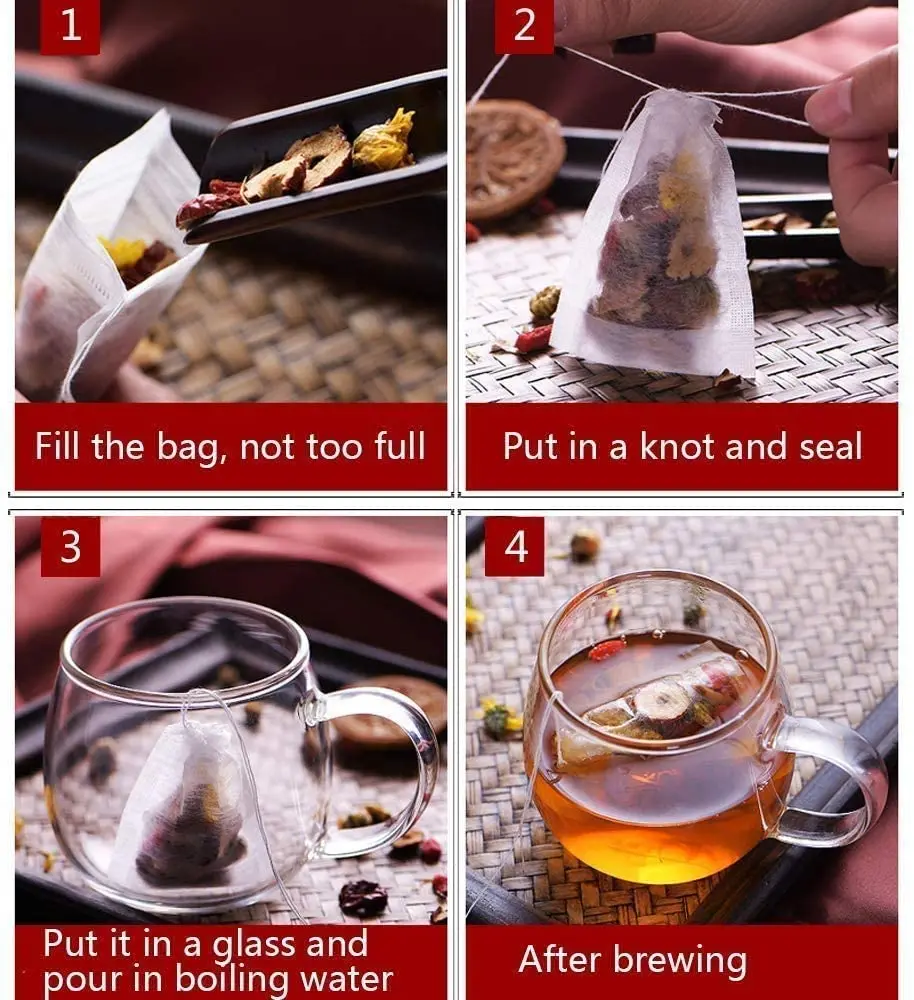 1

Fill the bag, not too full

2

Put in a knot and seal

3

Put it in a glass and pour in boiling water

4

After brewing