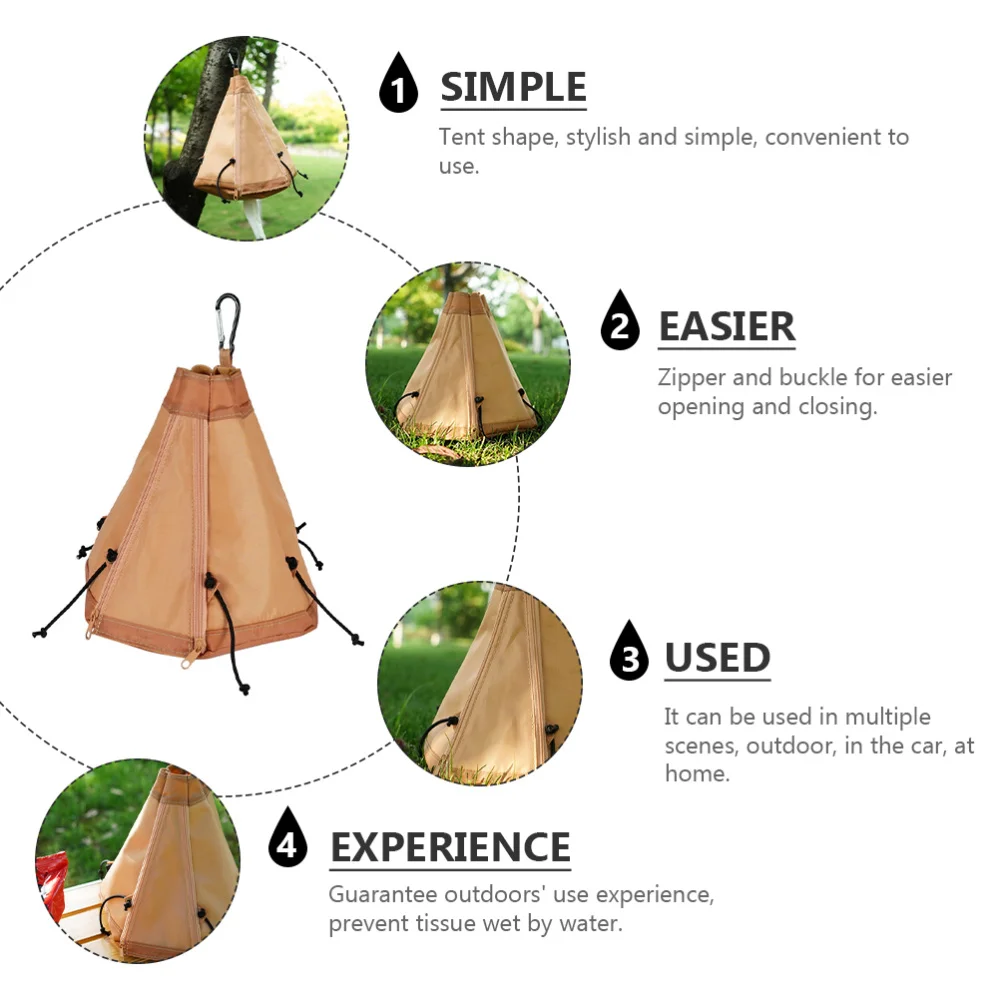 1 SIMPLE

Tent shape, stylish and simple, convenient to use.

2 EASIER

Zipper and buckle for easier opening and closing.

3 USED

It can be used in multiple scenes, outdoor, in the car, at home.

4 EXPERIENCE

Guarantee outdoors' use experience, prevent tissue wet by water.