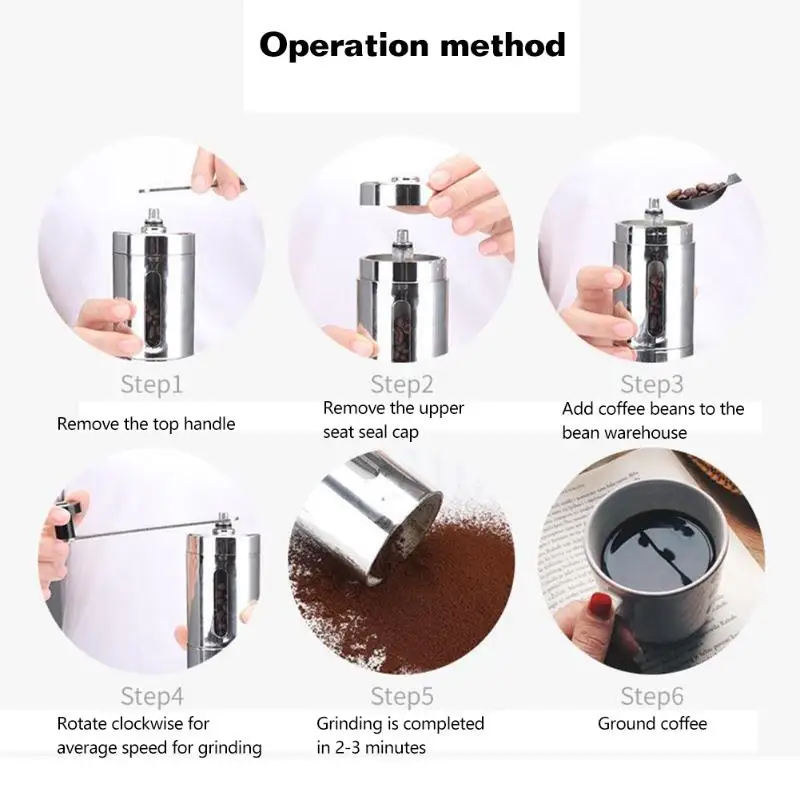 Operation method

Step1
Remove the top handle

Step2
Remove the upper seat seal cap

Step3
Add coffee beans to the bean warehouse

Step4
Rotate clockwise for average speed for grinding

Step5
Grinding is completed in 2-3 minutes

Step6
Ground coffee