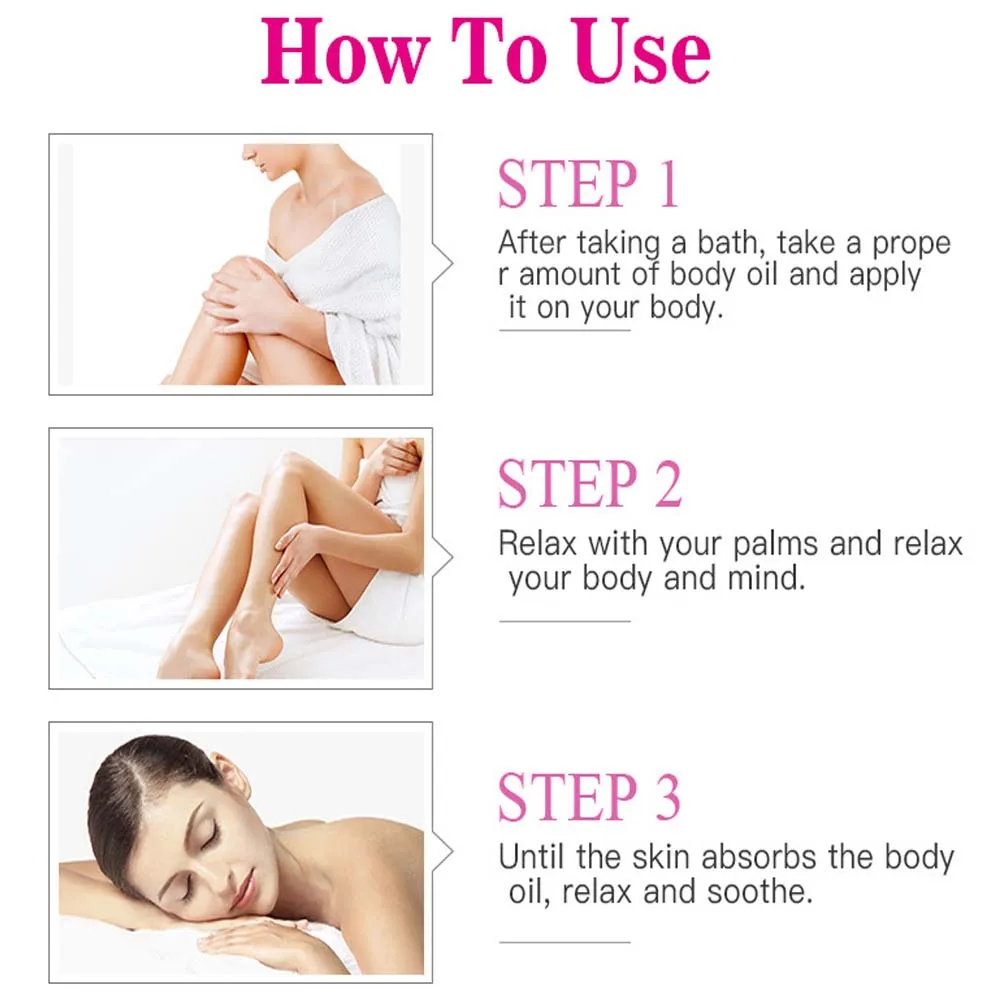 How To Use

STEP 1

After taking a bath, take a prope r amount of body oil and apply it on your body.

STEP 2

Relax with your palms and relax your body and mind.

STEP 3

Until the skin absorbs the body oil, relax and soothe.