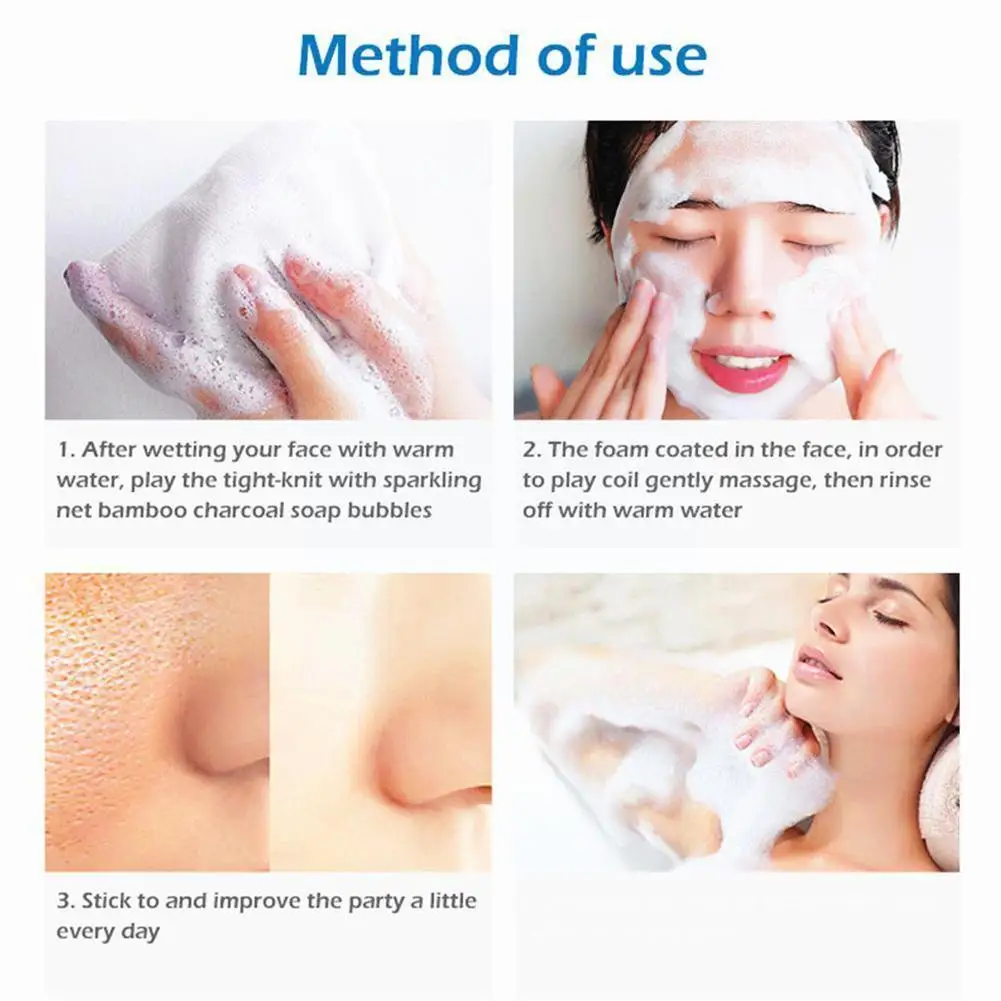 Method of use

1. After wetting your face with warm water, play the tight-knit with sparkling net bamboo charcoal soap bubbles

2. The foam coated in the face, in order to play coil gently massage, then rinse off with warm water

3. Stick to and improve the party a little every day