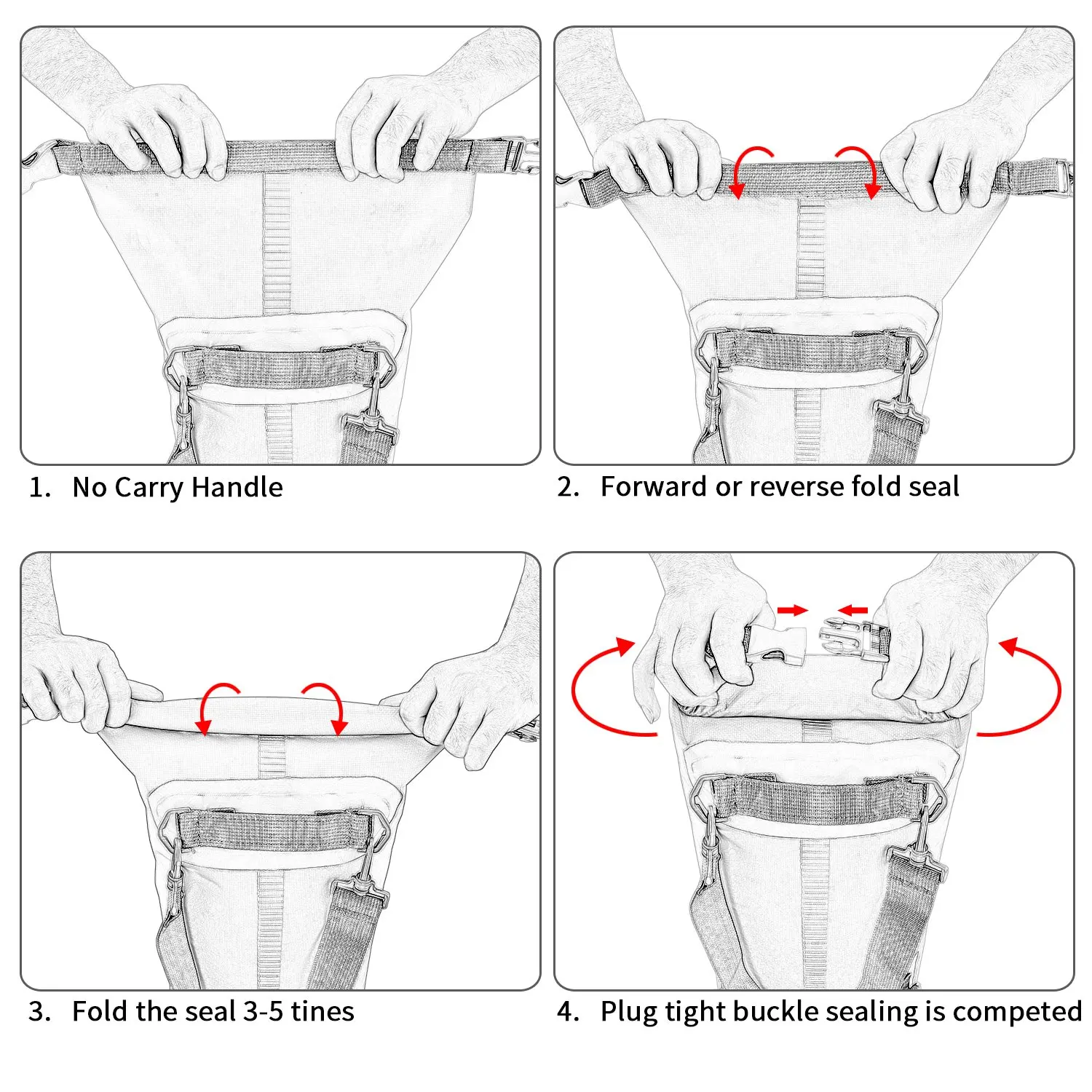 1. No Carry Handle

2. Forward or reverse fold seal

3. Fold the seal 3-5 tines

4. Plug tight buckle sealing is competed