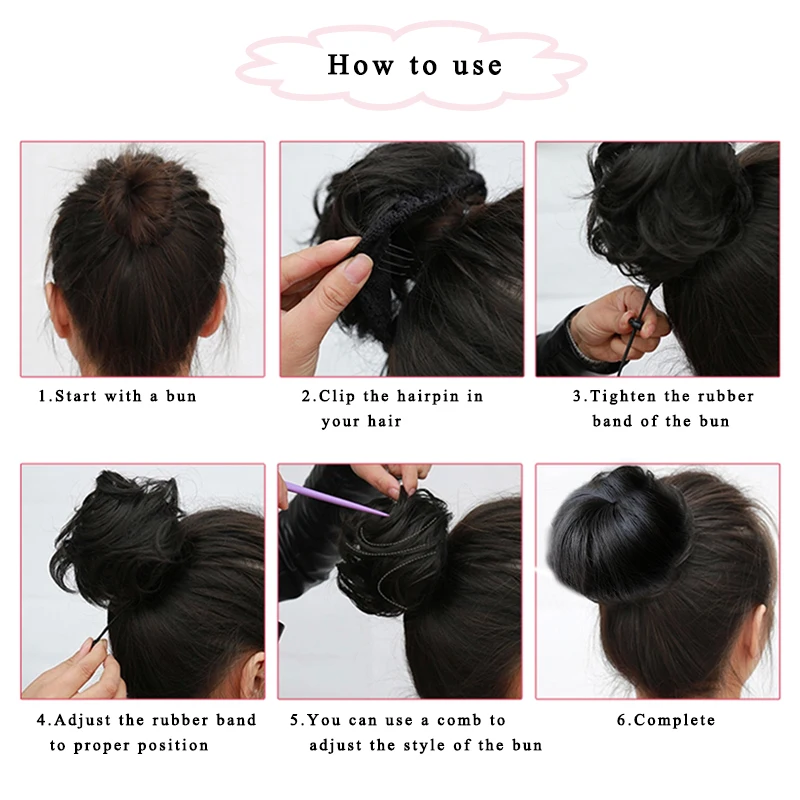 How to use

1.Start with a bun

2.Clip the hairpin in your hair

3.Tighten the rubber band of the bun

4.Adjust the rubber band to proper position

5.You can use a comb to adjust the style of the bun

6.Complete