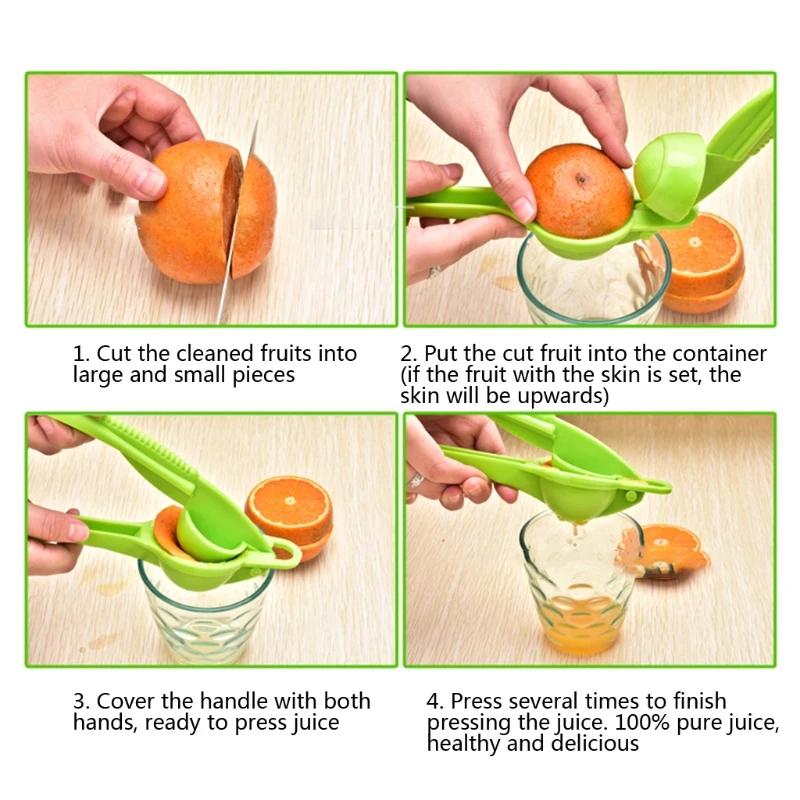 1. Cut the cleaned fruits into large and small pieces

2. Put the cut fruit into the container (if the fruit with the skin is set, the skin will be upwards)

3. Cover the handle with both hands, ready to press juice

4. Press several times to finish pressing the juice. 100% pure juice, healthy and delicious