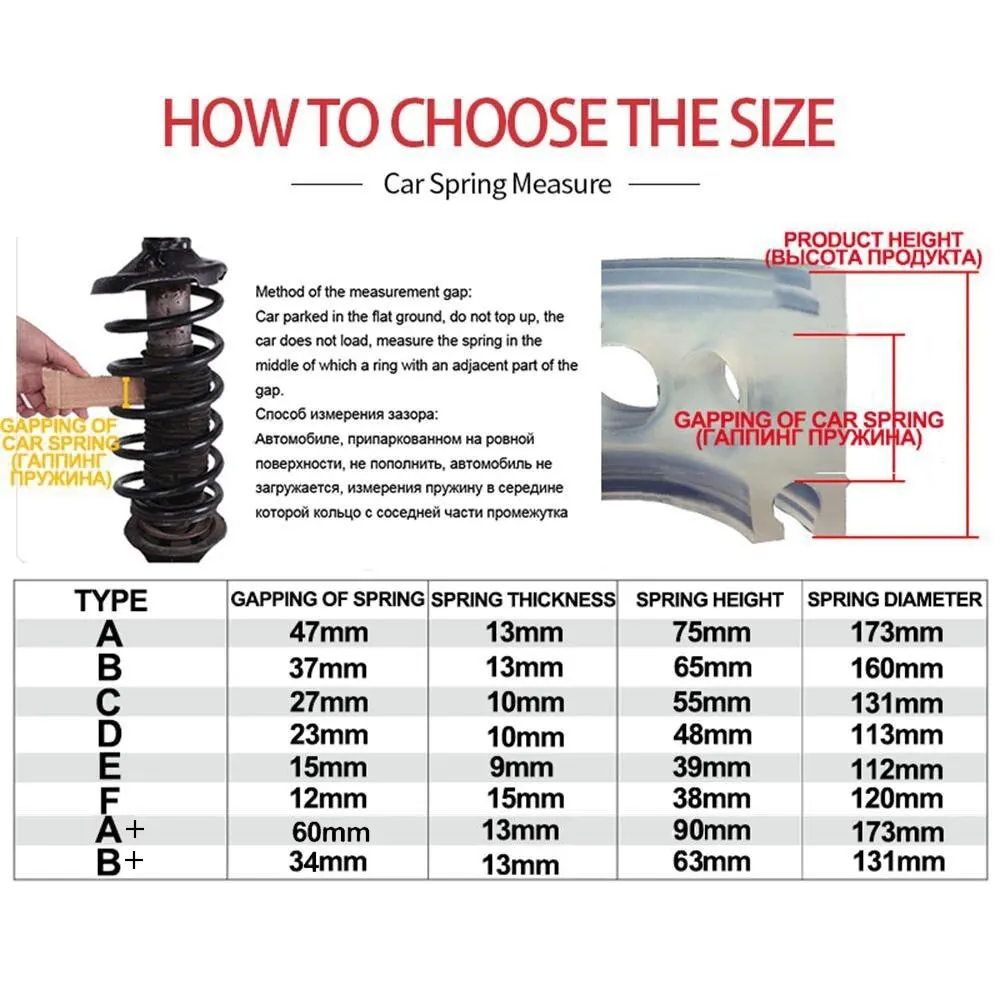 HOW TO CHOOSE THE SIZE

Car Spring Measure

GAPPING OF CAR SPRING (ГАППИНГ ПРУЖИНА)

Method of the measurement gap:
Car parked in the flat ground, do not top up, the car does not load, measure the spring in the middle of which a ring with an adjacent part of the gap.
Способ измерения зазора:
Автомобиле, припаркованном на ровной поверхности, не пополнить, автомобиль не загружается, измерения пружину в середине которой кольцо с соседней части промежутка

PRODUCT HEIGHT (ВЫСОТА ПРОДУКТА)

GAPPING OF CAR SPRING (ГАППИНГ ПРУЖИНА)

| TYPE | GAPPING OF SPRING | SPRING THICKNESS | SPRING HEIGHT | SPRING DIAMETER |
|---|---|---|---|---|
| A | 47mm | 13mm | 75mm | 173mm |
| B | 37mm | 13mm | 65mm | 160mm |
| C | 27mm | 10mm | 55mm | 131mm |
| D | 23mm | 10mm | 48mm | 113mm |
| E | 15mm | 9mm | 39mm | 112mm |
| F | 12mm | 15mm | 38mm | 120mm |
| A+ | 60mm | 13mm | 90mm | 173mm |
| B+ | 34mm | 13mm | 63mm | 131mm |