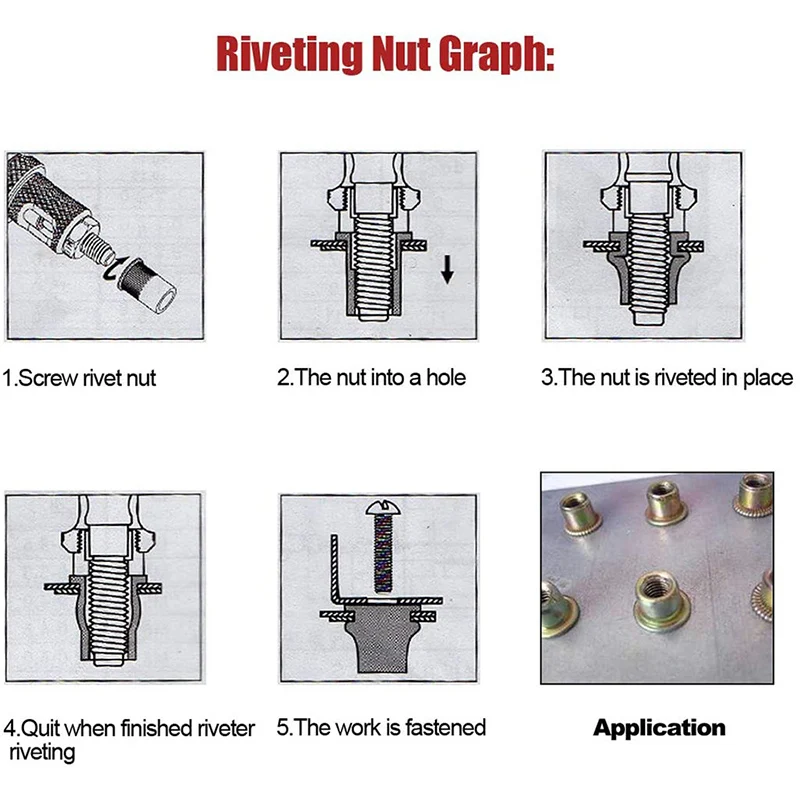 Riveting Nut Graph:

1.Screw rivet nut

2.The nut into a hole

3.The nut is riveted in place

4.Quit when finished riveter riveting

5.The work is fastened

Application