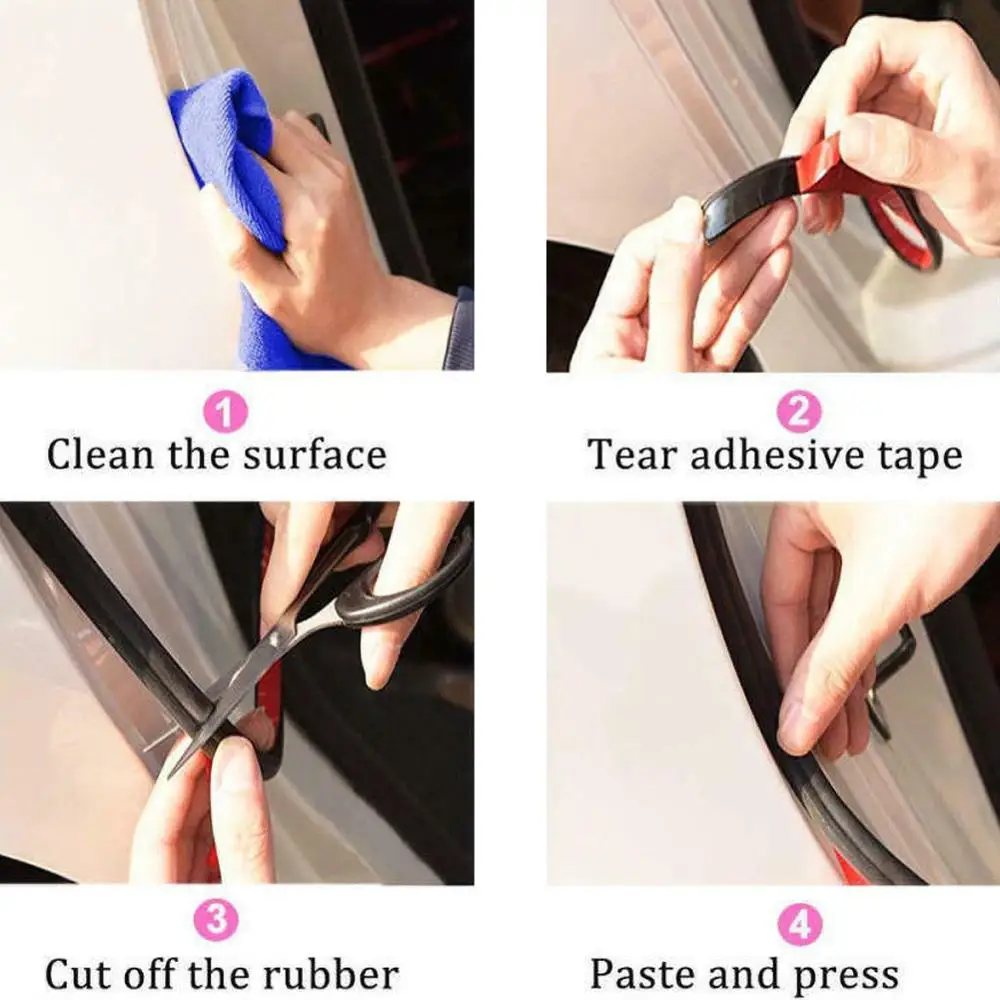 1
Clean the surface

2
Tear adhesive tape

3
Cut off the rubber

4
Paste and press