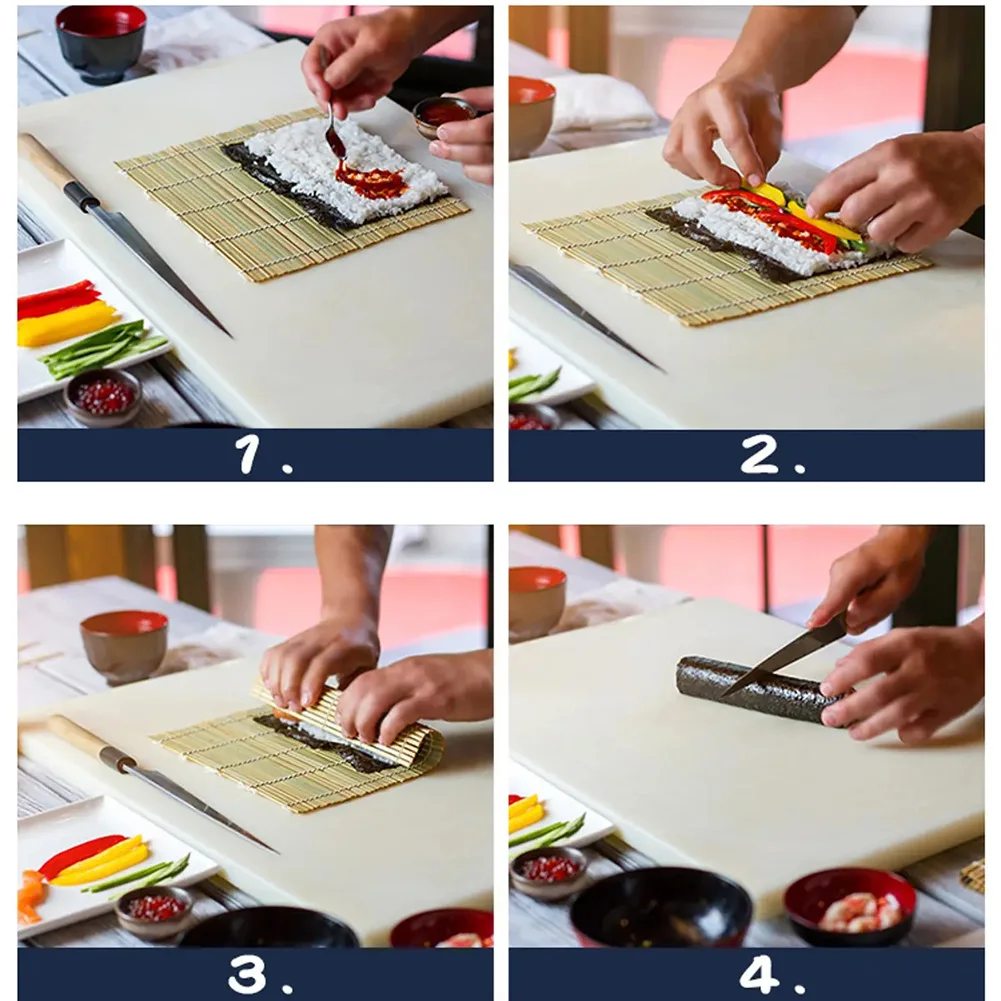 1.

2.

3.

4.