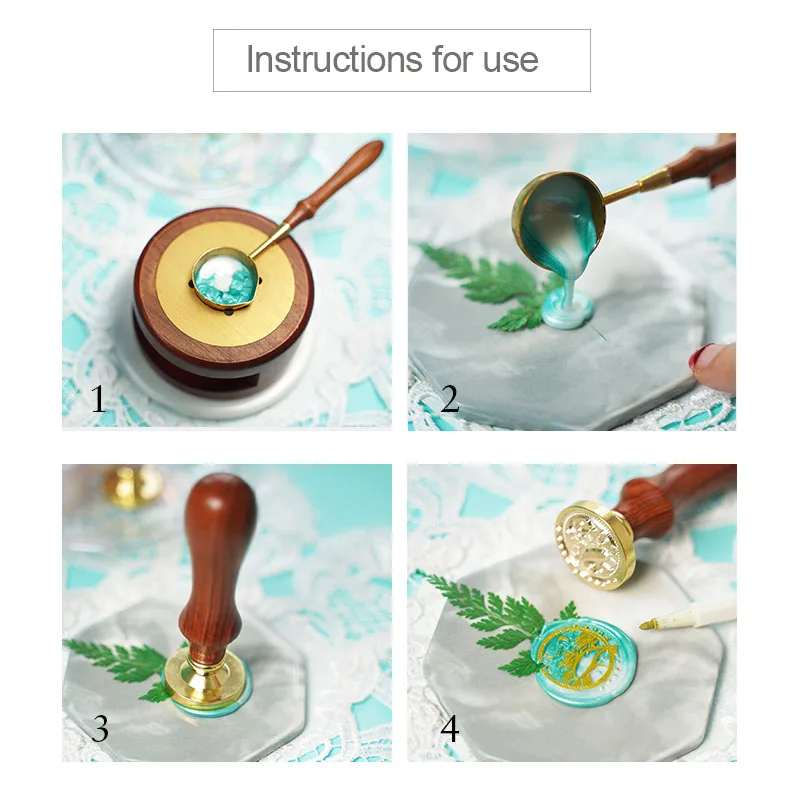 Instructions for use

1

2

3

4