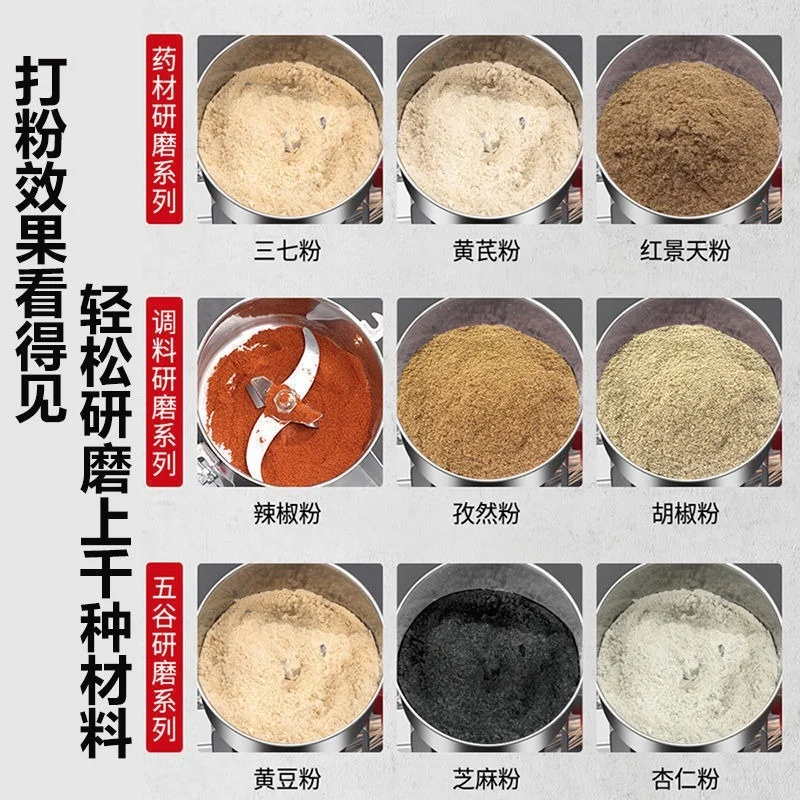 打粉效果看得见

轻松研磨上千种材料

药材研磨系列

三七粉

黄芪粉

红景天粉

调料研磨系列

辣椒粉

孜然粉

胡椒粉

五谷研磨系列

黄豆粉

芝麻粉

杏仁粉