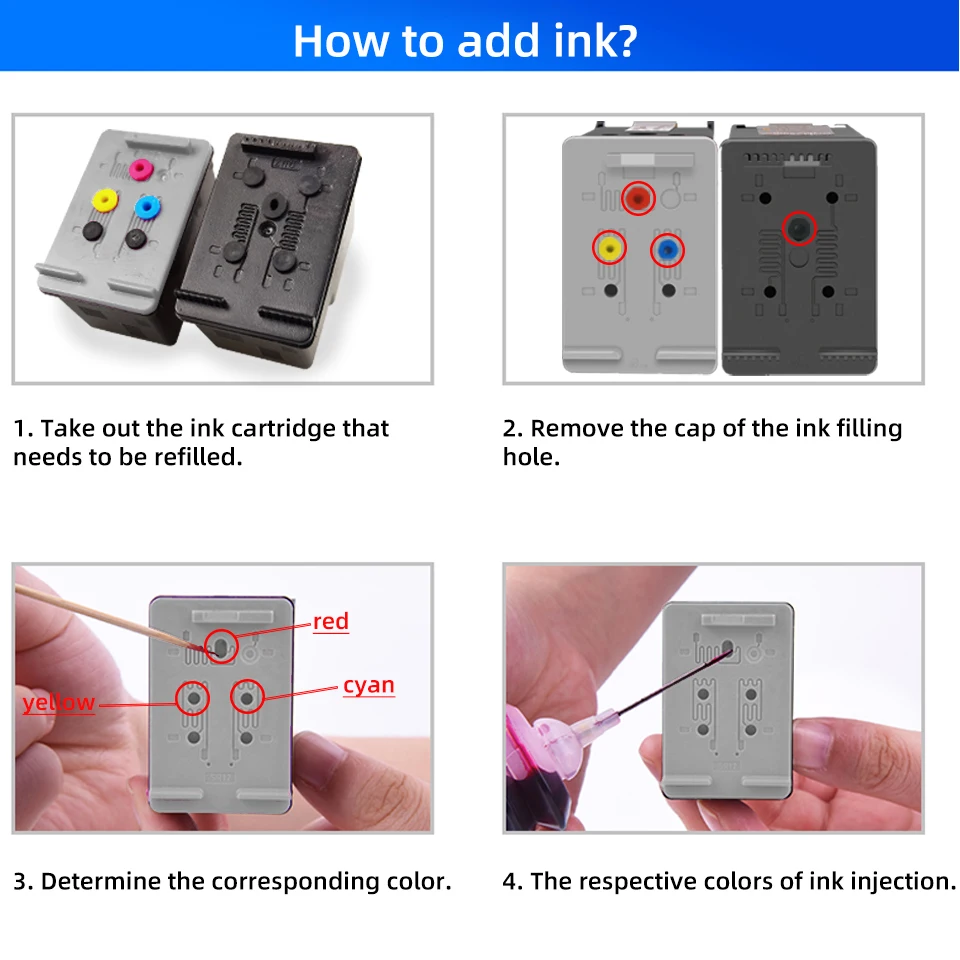 How to add ink?

1. Take out the ink cartridge that needs to be refilled.

2. Remove the cap of the ink filling hole.

red

yellow

cyan

3. Determine the corresponding color.

4. The respective colors of ink injection.