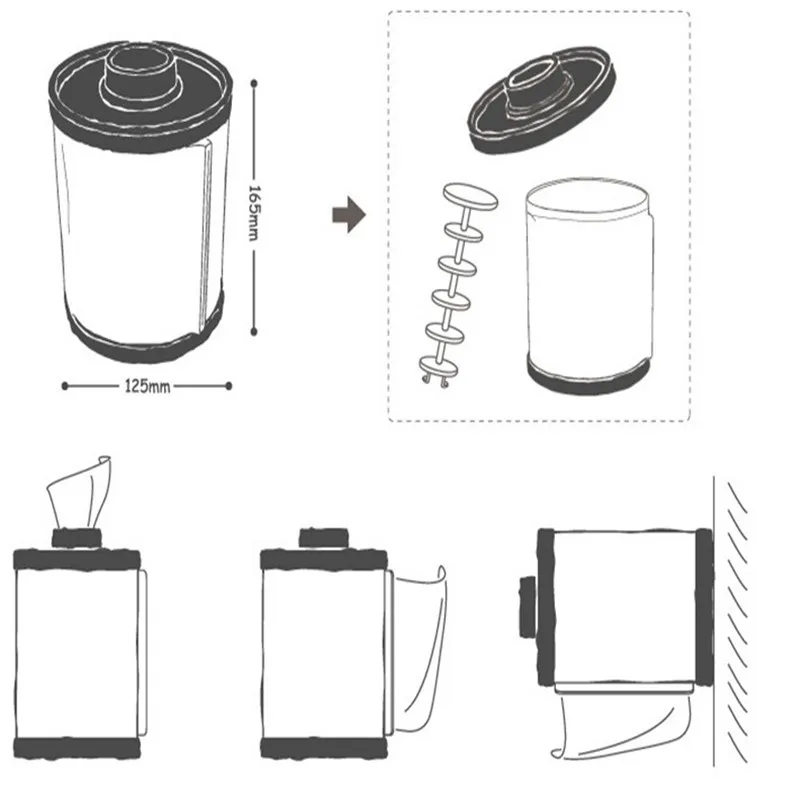 165mm

125mm