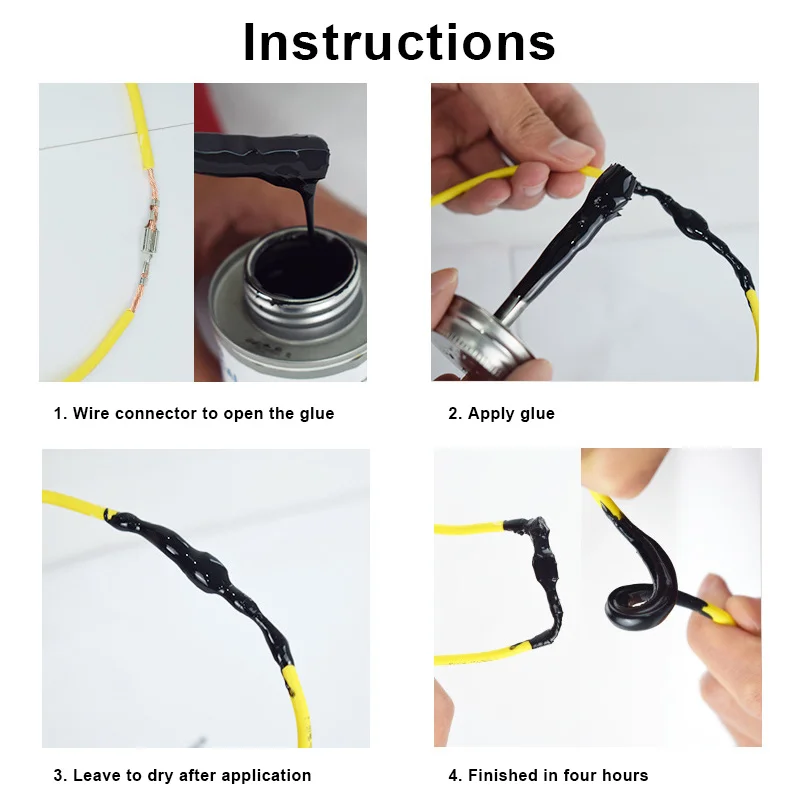 Instructions

1. Wire connector to open the glue

2. Apply glue

3. Leave to dry after application

4. Finished in four hours