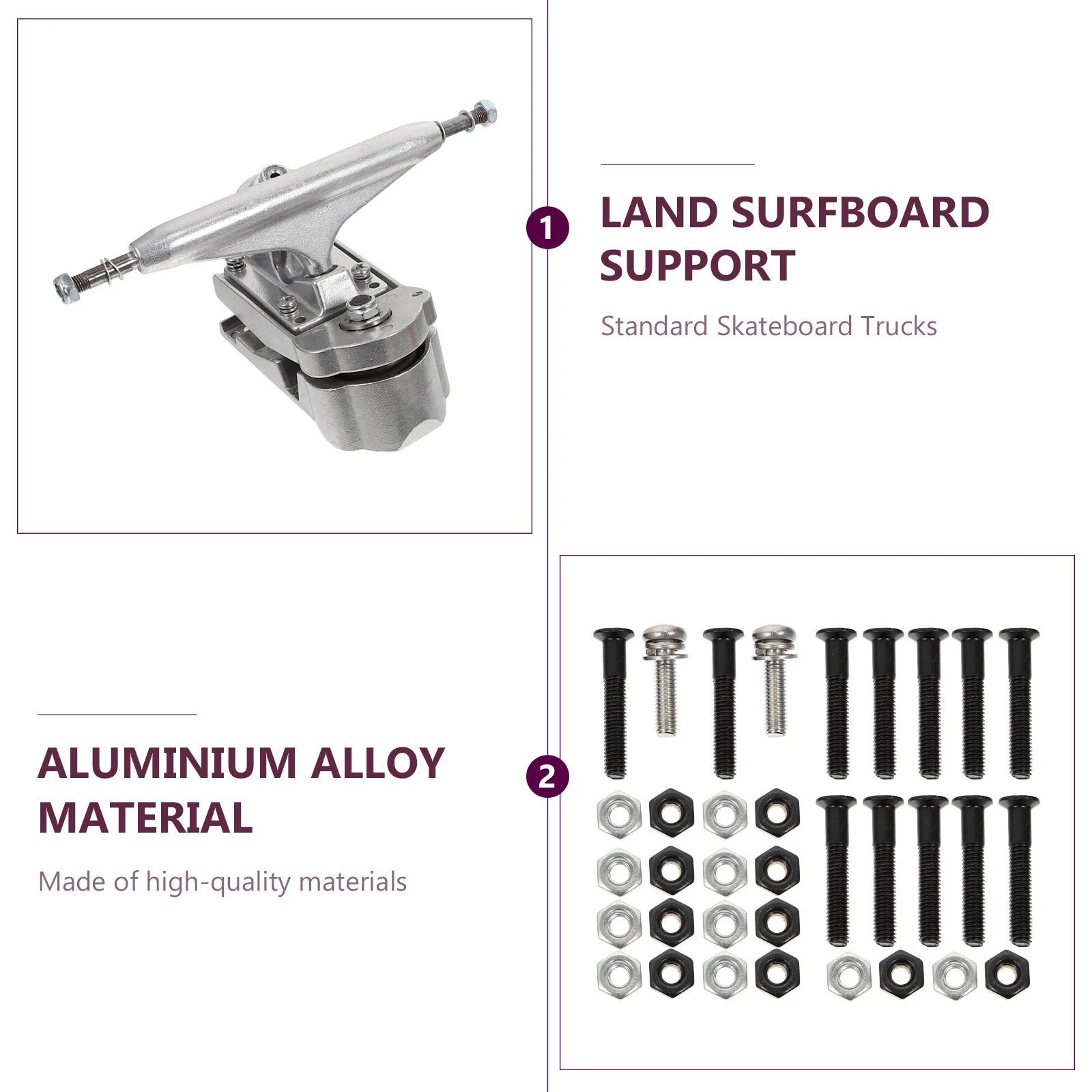 1

LAND SURFBOARD SUPPORT

Standard Skateboard Trucks

ALUMINIUM ALLOY MATERIAL

Made of high-quality materials

2