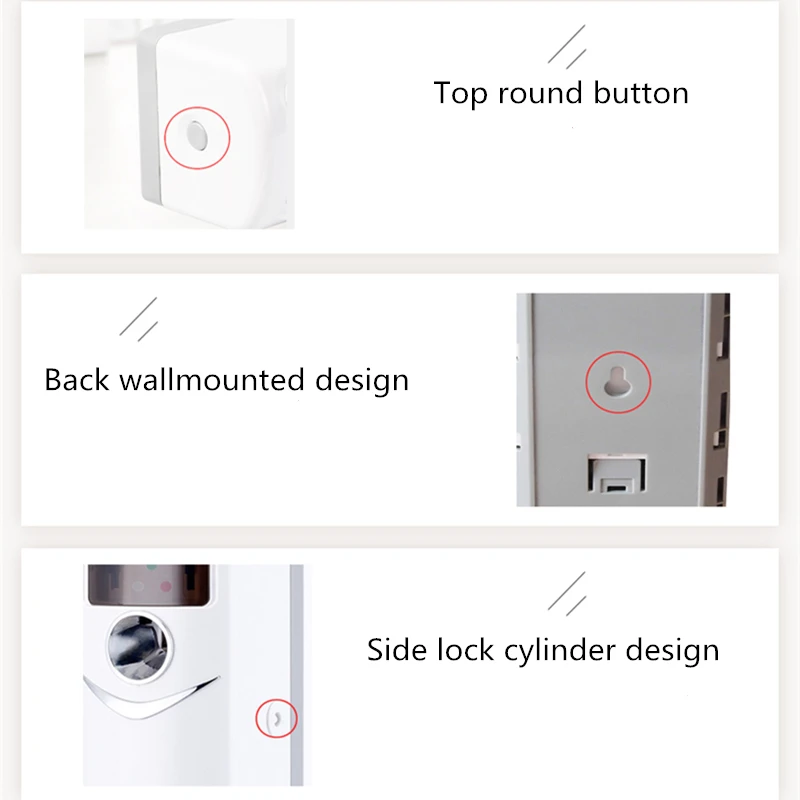 Top round button

Back wallmounted design

Side lock cylinder design