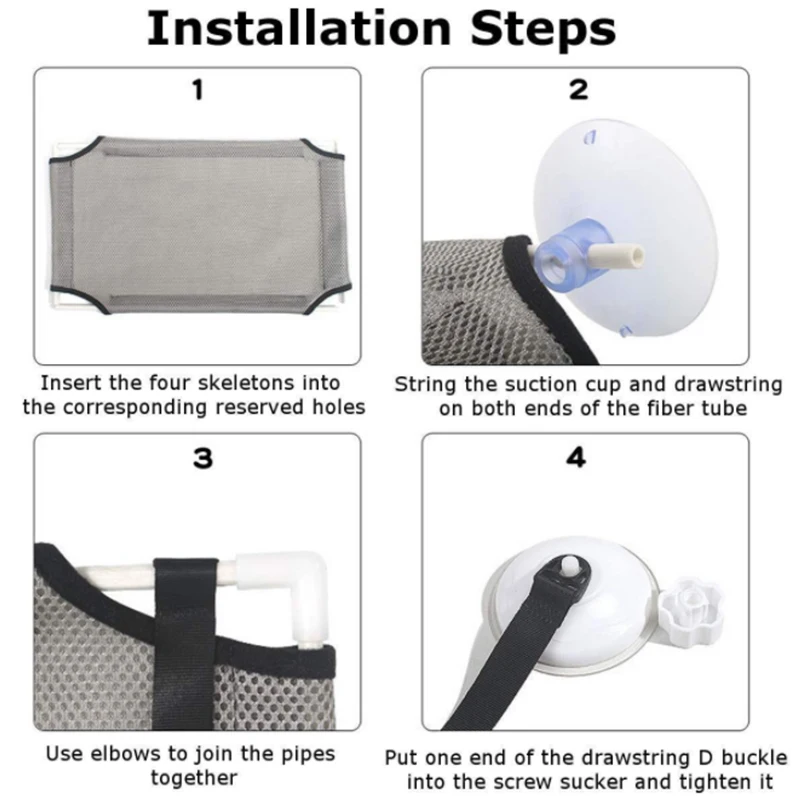 Installation Steps

1

Insert the four skeletons into the corresponding reserved holes

2

String the suction cup and drawstring on both ends of the fiber tube

3

Use elbows to join the pipes together

4

Put one end of the drawstring D buckle into the screw sucker and tighten it