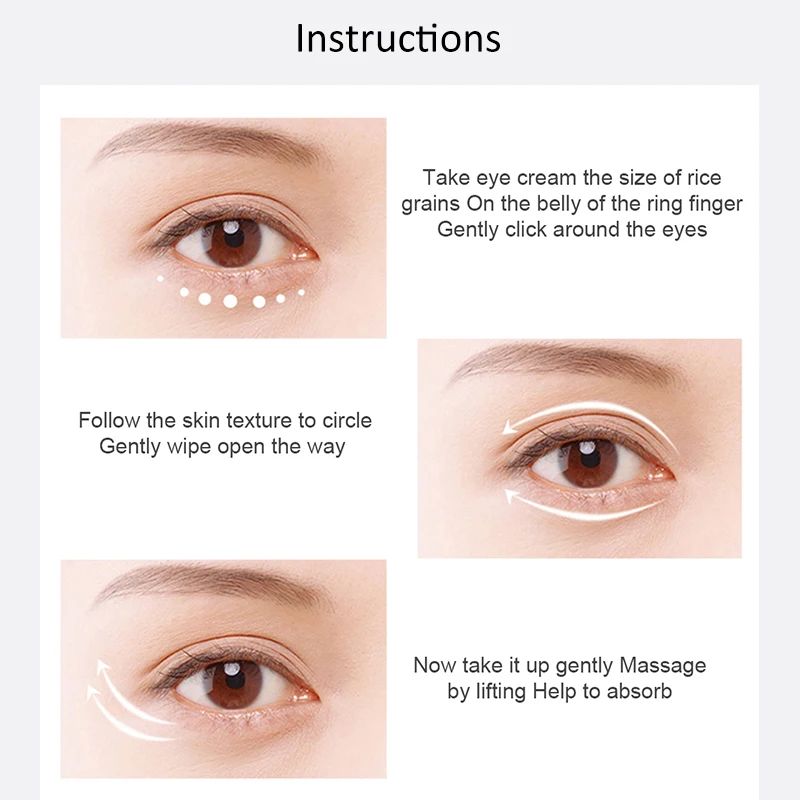 Instructions

Take eye cream the size of rice grains On the belly of the ring finger Gently click around the eyes

Follow the skin texture to circle Gently wipe open the way

Now take it up gently Massage by lifting Help to absorb