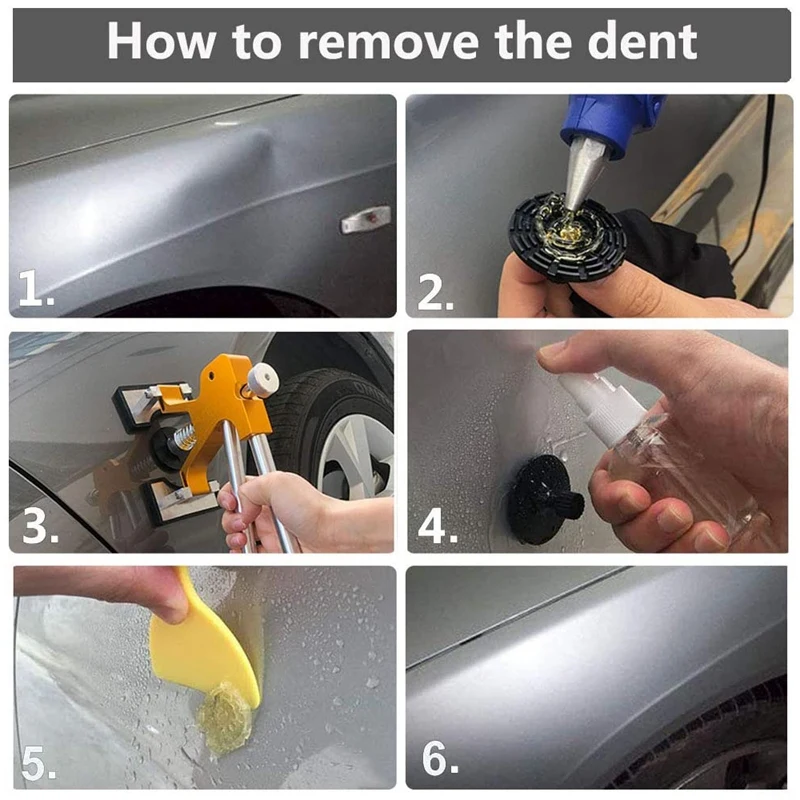 How to remove the dent

1.

2.

3.

4.

5.

6.