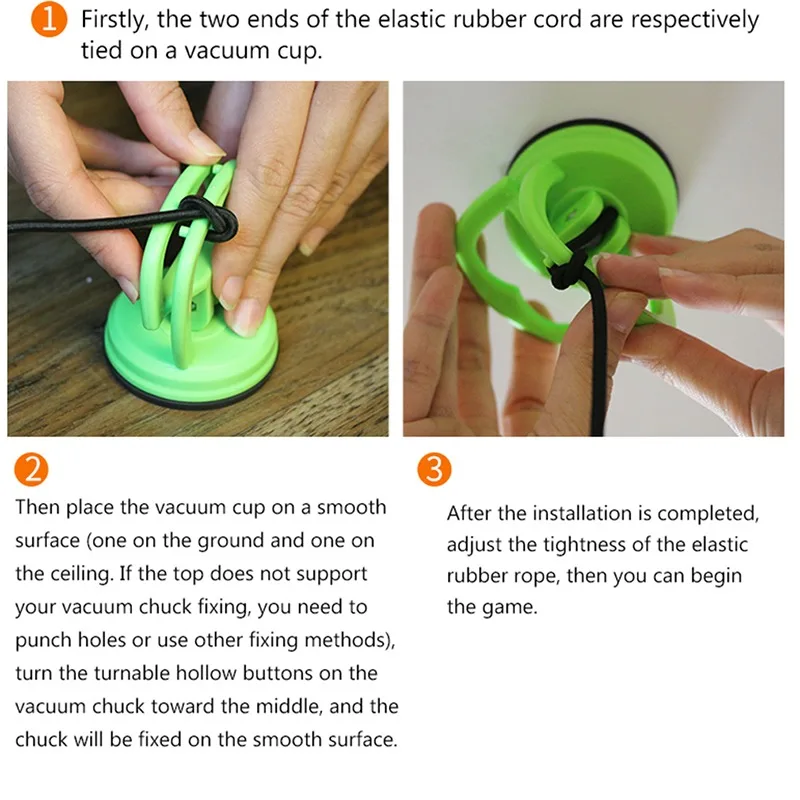 1 Firstly, the two ends of the elastic rubber cord are respectively tied on a vacuum cup.

2

Then place the vacuum cup on a smooth surface (one on the ground and one on the ceiling. If the top does not support your vacuum chuck fixing, you need to punch holes or use other fixing methods), turn the turnable hollow buttons on the vacuum chuck toward the middle, and the chuck will be fixed on the smooth surface.

3

After the installation is completed, adjust the tightness of the elastic rubber rope, then you can begin the game.