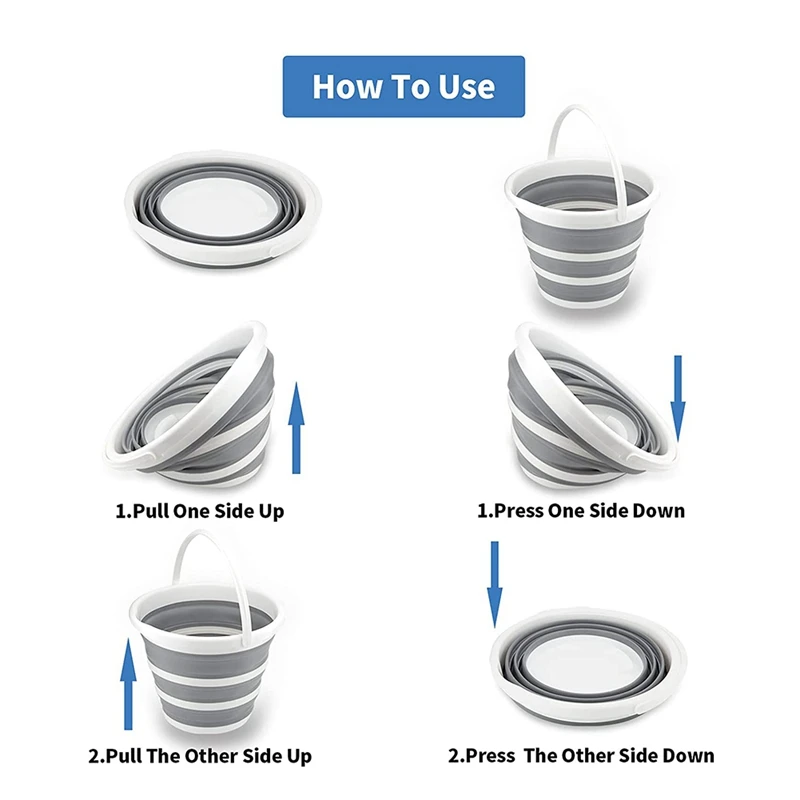 How To Use

1.Pull One Side Up

2.Pull The Other Side Up

1.Press One Side Down

2.Press  The Other Side Down