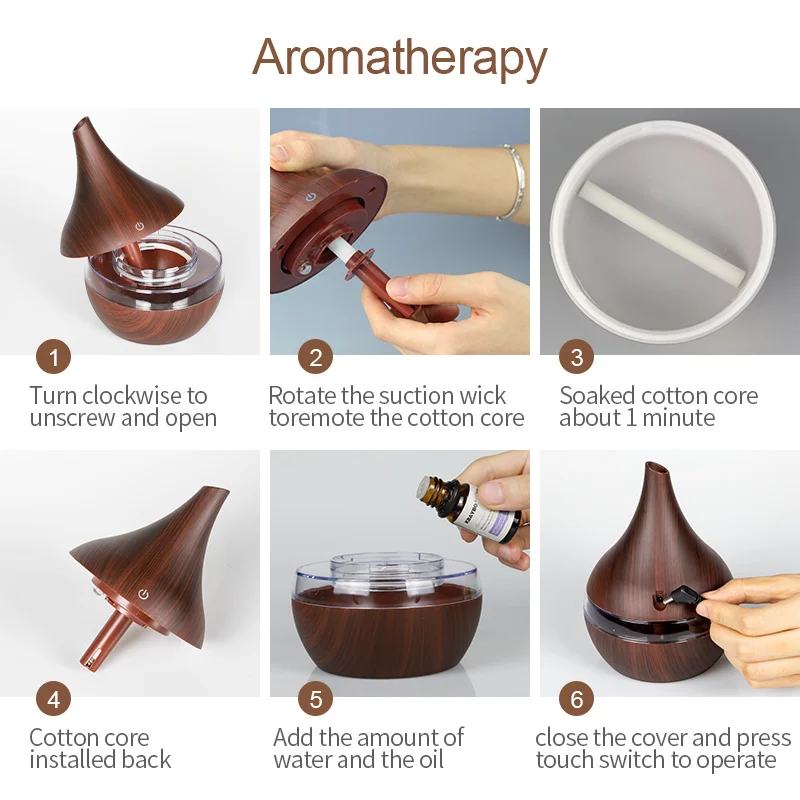 Aromatherapy

1
Turn clockwise to unscrew and open

2
Rotate the suction wick toremote the cotton core

3
Soaked cotton core about 1 minute

4
Cotton core installed back

5
Add the amount of water and the oil

6
close the cover and press touch switch to operate