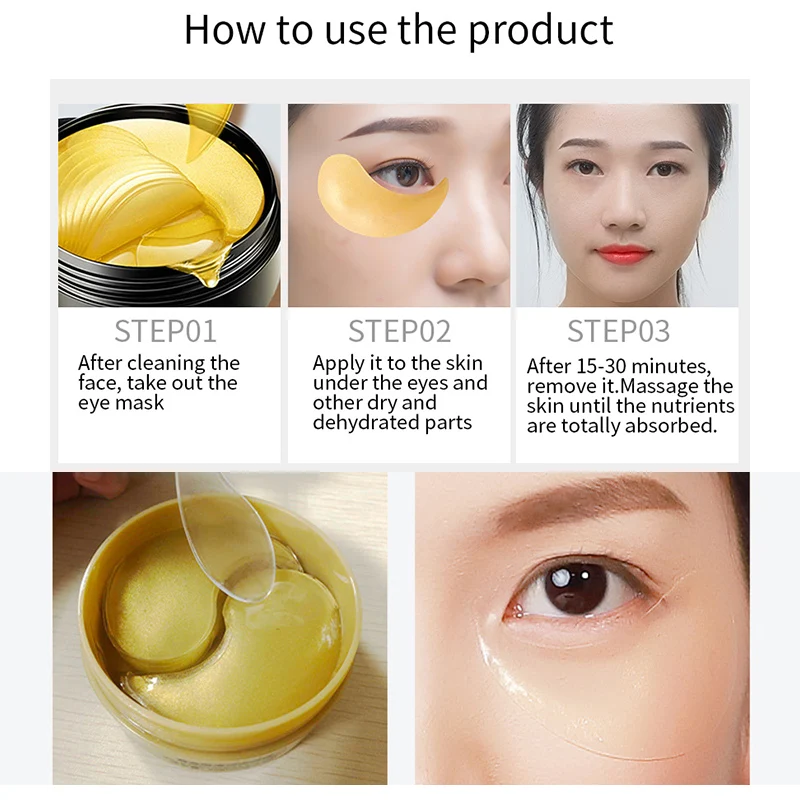 How to use the product

STEP01
After cleaning the face, take out the eye mask

STEP02
Apply it to the skin under the eyes and other dry and dehydrated parts

STEP03
After 15-30 minutes, remove it.Massage the skin until the nutrients are totally absorbed.