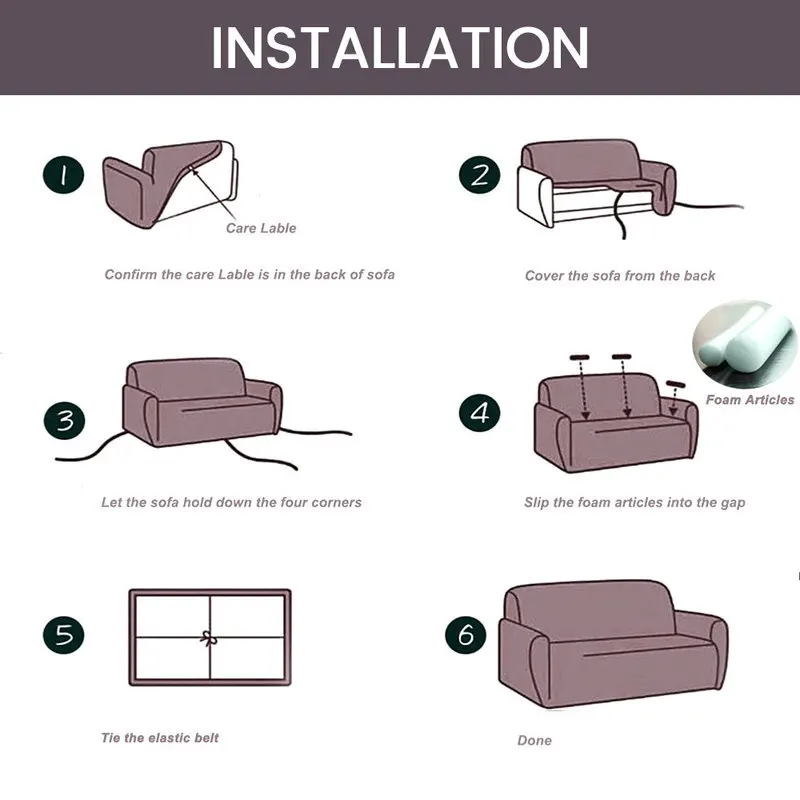 INSTALLATION

1

Care Lable

Confirm the care Lable is in the back of sofa

2

Cover the sofa from the back

3

Let the sofa hold down the four corners

4

Foam Articles

Slip the foam articles into the gap

5

Tie the elastic belt

6

Done