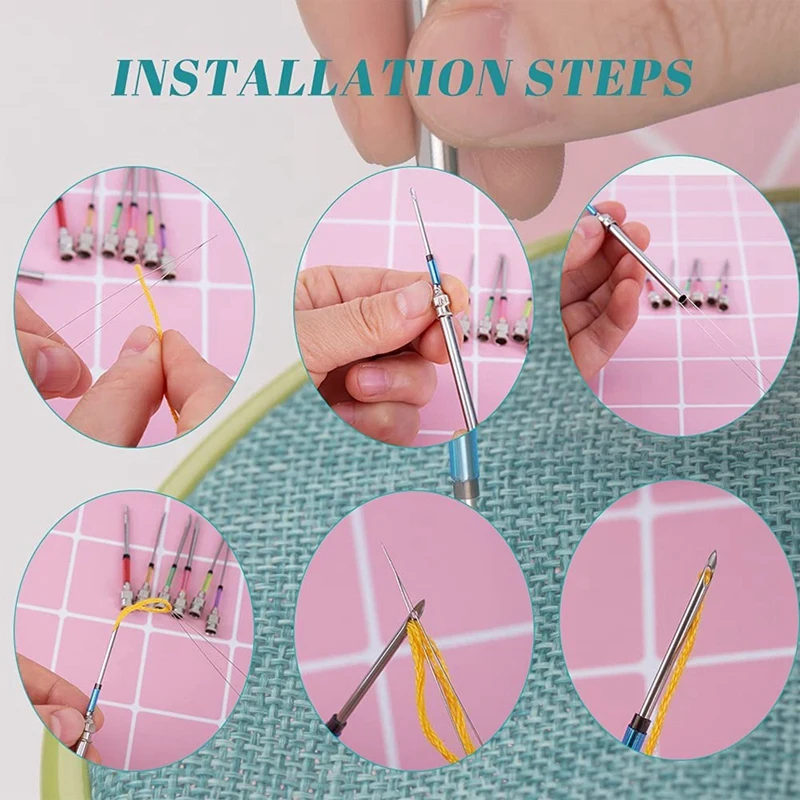 INSTALLATION STEPS