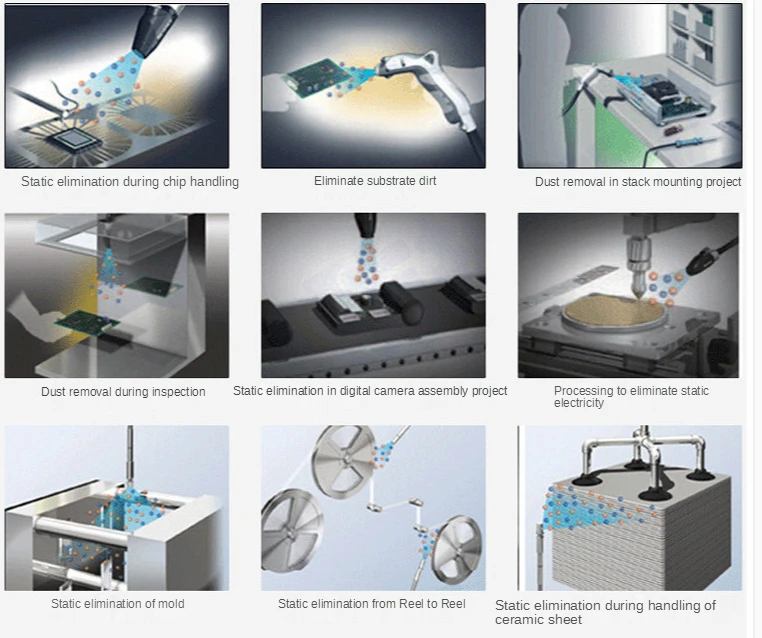 Static elimination during chip handling

Eliminate substrate dirt

Dust removal in stack mounting project

Dust removal during inspection

Static elimination in digital camera assembly project

Processing to eliminate static electricity

Static elimination of mold

Static elimination from Reel to Reel

Static elimination during handling of ceramic sheet