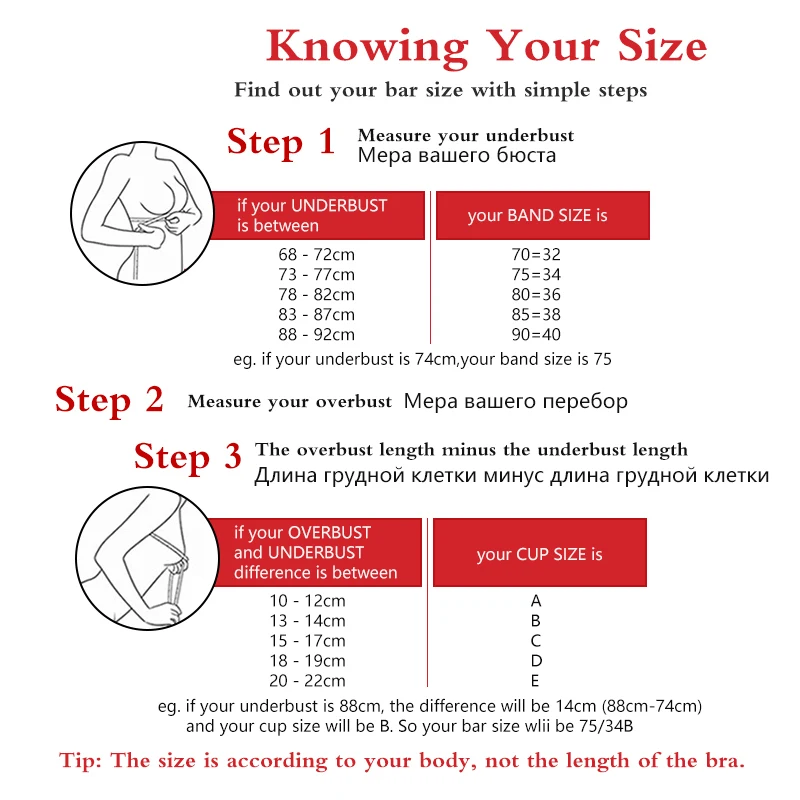 Knowing Your Size

Find out your bar size with simple steps

Step 1 Measure your underbust
Мера вашего бюста

| if your UNDERBUST is between | your BAND SIZE is |
|---|---|
| 68 - 72cm | 70=32 |
| 73 - 77cm | 75=34 |
| 78 - 82cm | 80=36 |
| 83 - 87cm | 85=38 |
| 88 - 92cm | 90=40 |

eg. if your underbust is 74cm,your band size is 75

Step 2 Measure your overbust Мера вашего перебор

Step 3 The overbust length minus the underbust length
Длина грудной клетки минус длина грудной клетки

| if your OVERBUST and UNDERBUST difference is between | your CUP SIZE is |
|---|---|
| 10 - 12cm | A |
| 13 - 14cm | B |
| 15 - 17cm | C |
| 18 - 19cm | D |
| 20 - 22cm | E |

eg. if your underbust is 88cm, the difference will be 14cm (88cm-74cm) and your cup size will be B. So your bar size wlii be 75/34B

Tip: The size is according to your body, not the length of the bra.