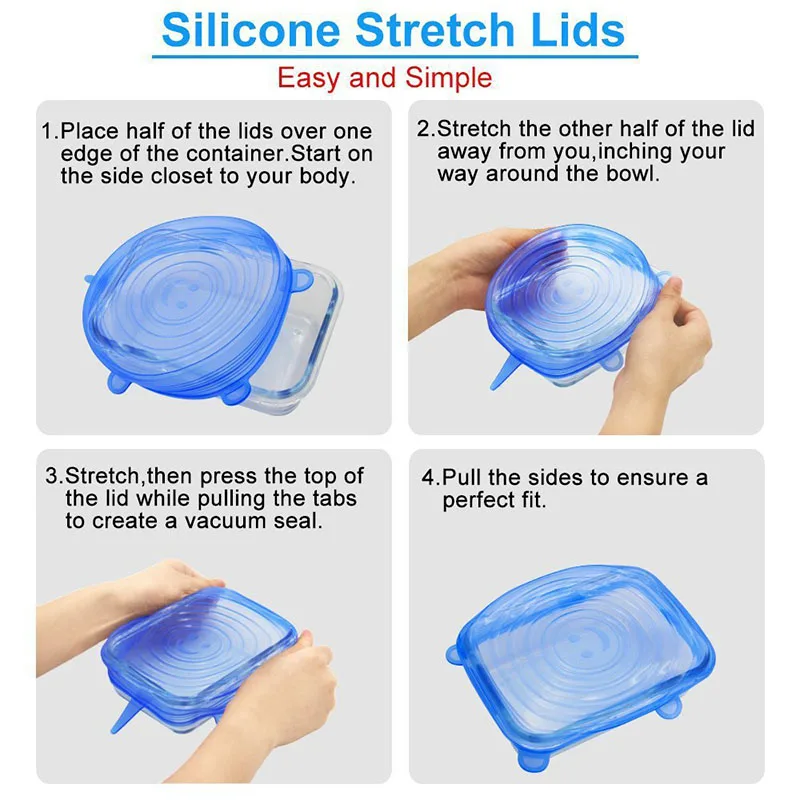 Silicone Stretch Lids

Easy and Simple

1.Place half of the lids over one edge of the container.Start on the side closet to your body.

2.Stretch the other half of the lid away from you,inching your way around the bowl.

3.Stretch,then press the top of the lid while pulling the tabs to create a vacuum seal.

4.Pull the sides to ensure a perfect fit.