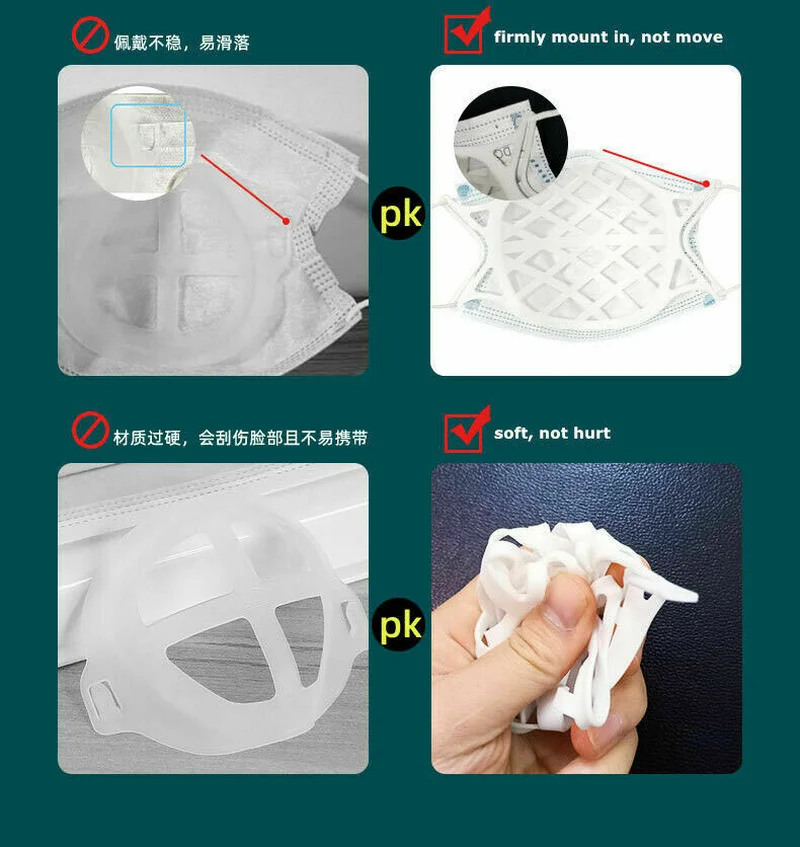 佩戴不稳，易滑落

firmly mount in, not move

pk

材质过硬，会刮伤脸部且不易携带

soft, not hurt

pk