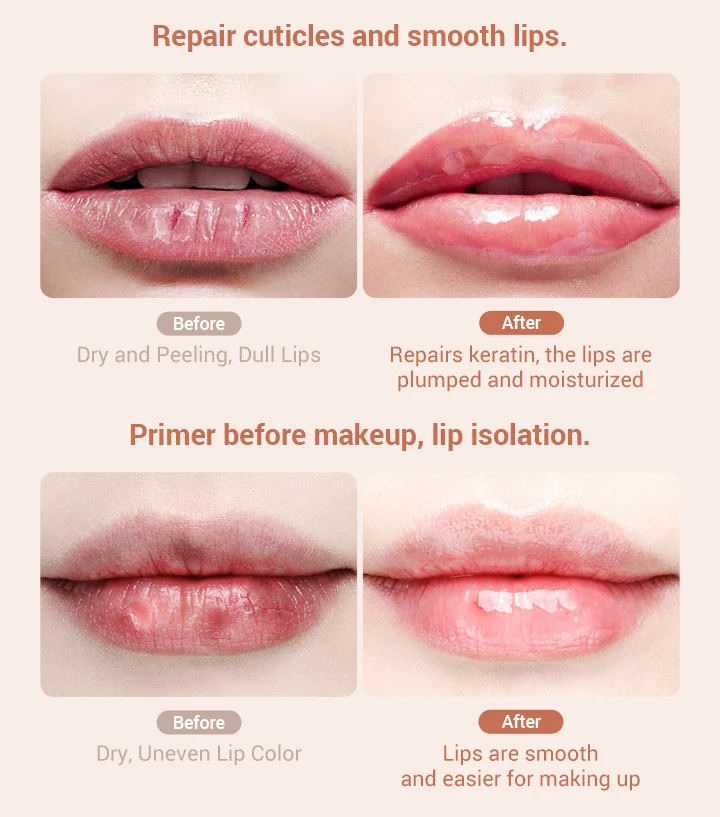 Repair cuticles and smooth lips.

Before
Dry and Peeling, Dull Lips

After
Repairs keratin, the lips are plumped and moisturized

Primer before makeup, lip isolation.

Before
Dry, Uneven Lip Color

After
Lips are smooth and easier for making up