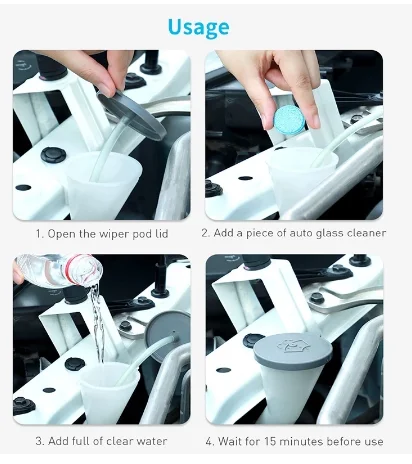 Usage

1. Open the wiper pod lid

2. Add a piece of auto glass cleaner

3. Add full of clear water

4. Wait for 15 minutes before use