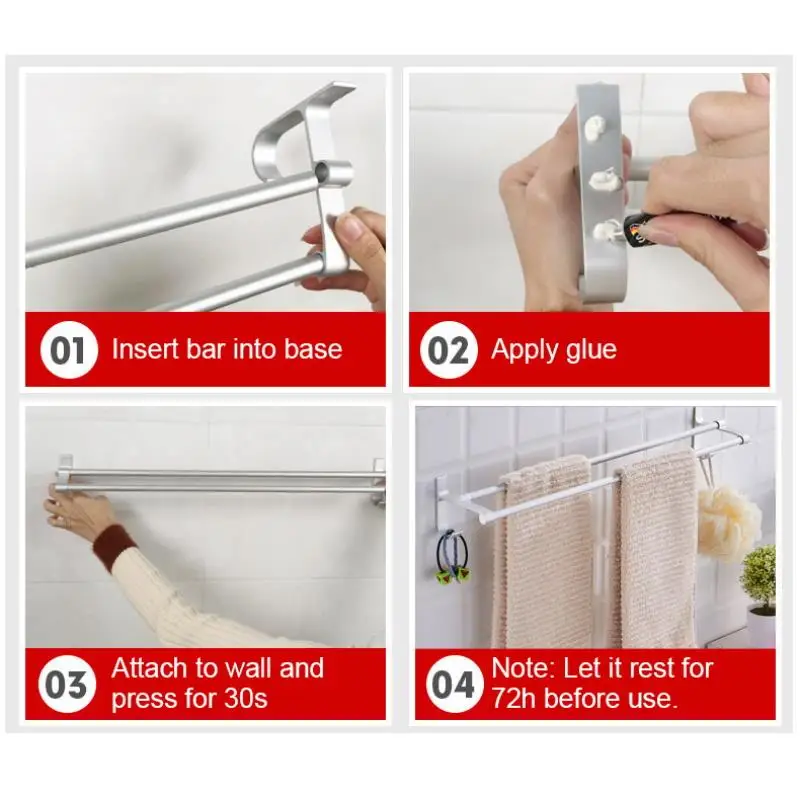 01 Insert bar into base

02 Apply glue

03 Attach to wall and press for 30s

04 Note: Let it rest for 72h before use.